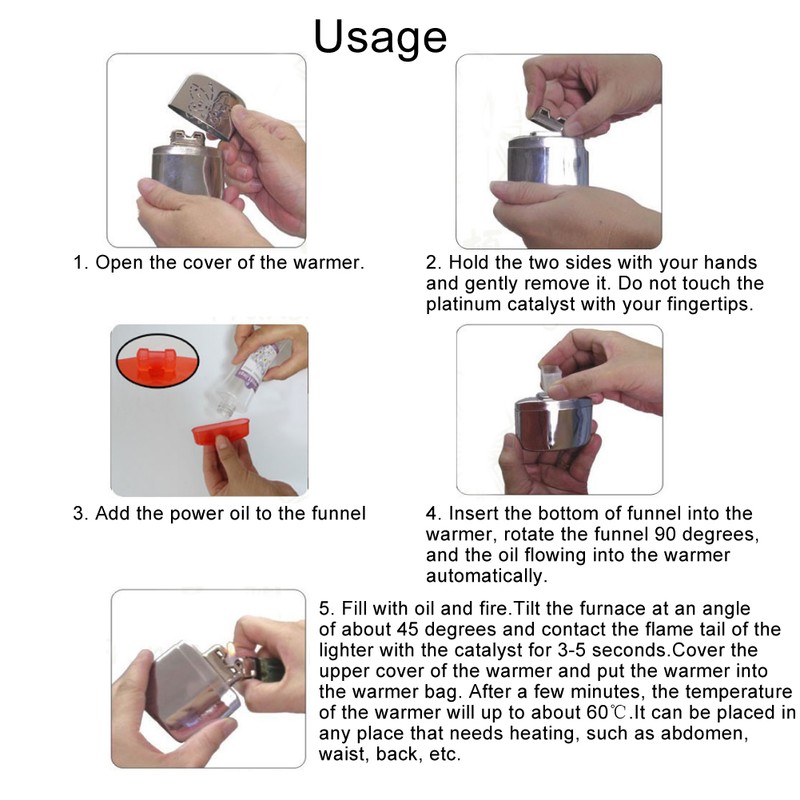 Usage

1. Open the cover of the warmer.

2. Hold the two sides with your hands and gently remove it. Do not touch the platinum catalyst with your fingertips.

3. Add the power oil to the funnel

4. Insert the bottom of funnel into the warmer, rotate the funnel 90 degrees, and the oil flowing into the warmer automatically.

5. Fill with oil and fire.Tilt the furnace at an angle of about 45 degrees and contact the flame tail of the lighter with the catalyst for 3-5 seconds.Cover the upper cover of the warmer and put the warmer into the warmer bag. After a few minutes, the temperature of the warmer will up to about 60℃.It can be placed in any place that needs heating, such as abdomen, waist, back, etc.