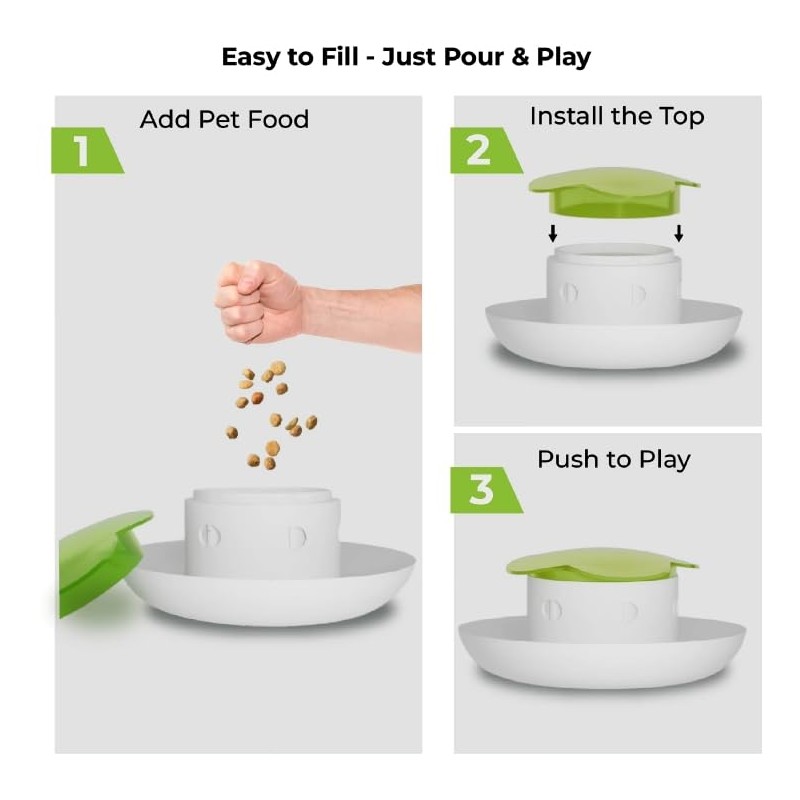 Easy to Fill - Just Pour & Play

1

Add Pet Food

2

Install the Top

3

Push to Play