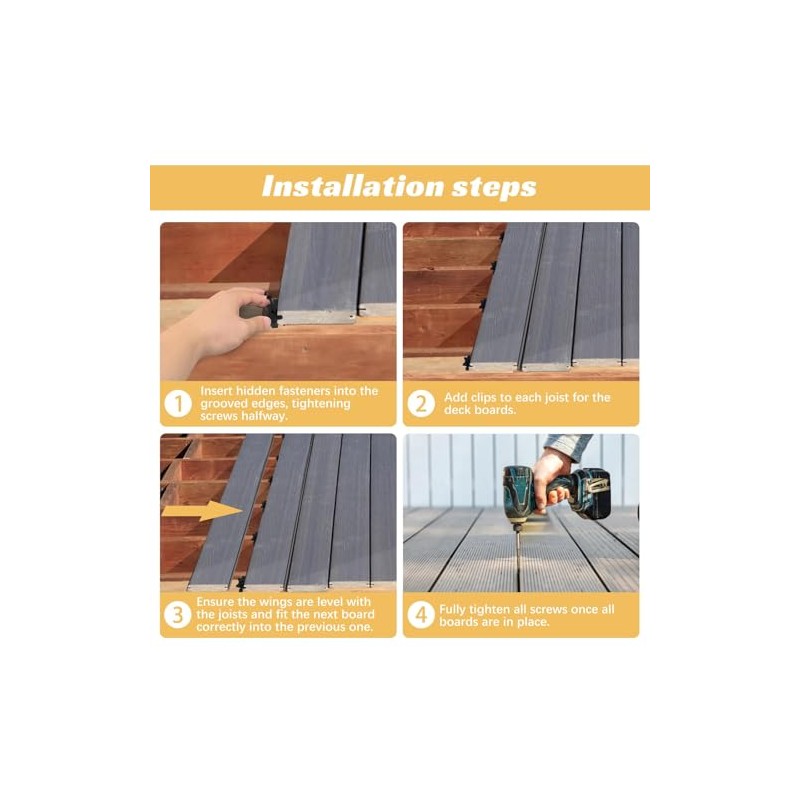 Installation steps

1 Insert hidden fasteners into the grooved edges, tightening screws halfway.

2 Add clips to each joist for the deck boards.

3 Ensure the wings are level with the joists and fit the next board correctly into the previous one.

4 Fully tighten all screws once all boards are in place.