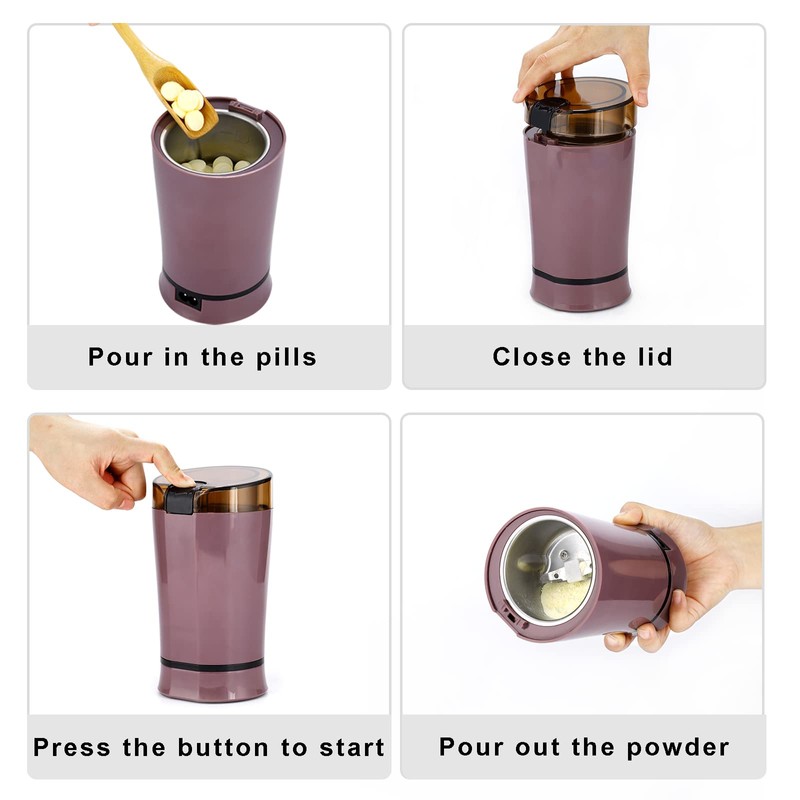 Pour in the pills

Close the lid

Press the button to start

Pour out the powder