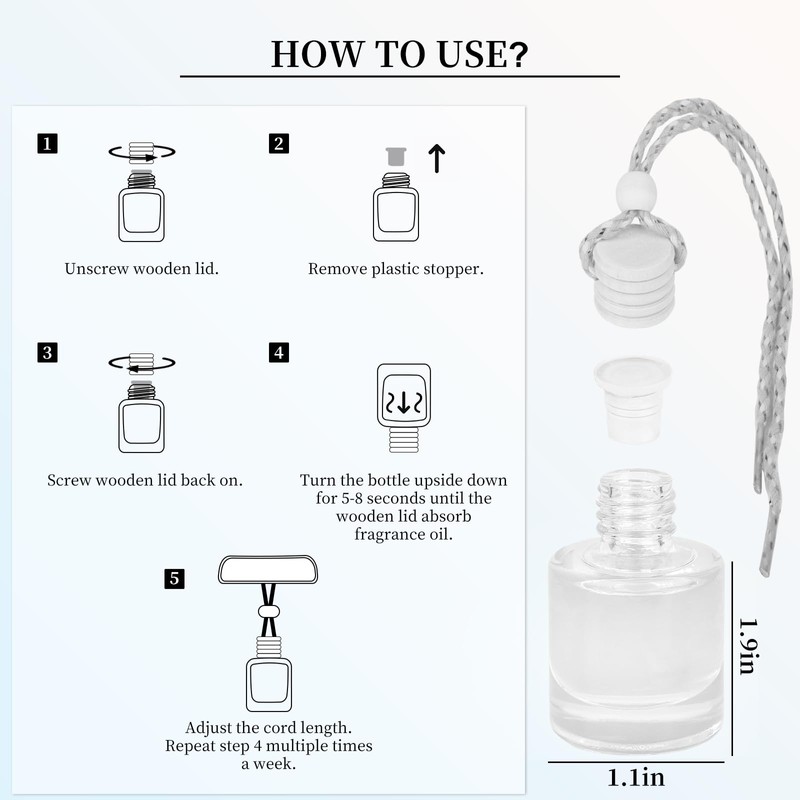 HOW TO USE?

1

Unscrew wooden lid.

2

Remove plastic stopper.

3

Screw wooden lid back on.

4

Turn the bottle upside down for 5-8 seconds until the wooden lid absorb fragrance oil.

5

Adjust the cord length. Repeat step 4 multiple times a week.

1.9in

1.1in