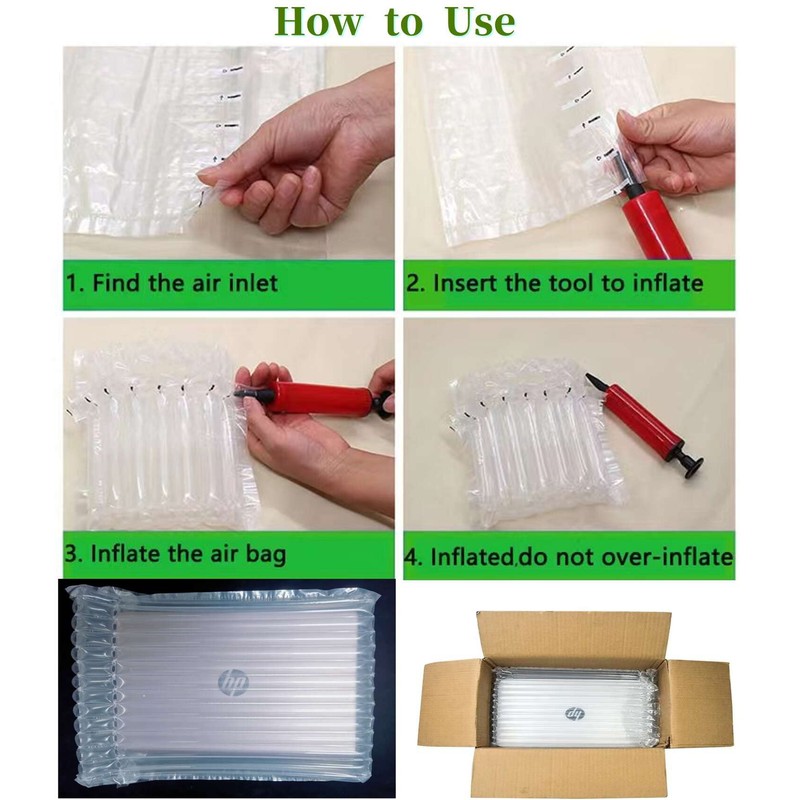 How to Use

1. Find the air inlet

2. Insert the tool to inflate

3. Inflate the air bag

4. Inflated,do not over-inflate

hp

hp