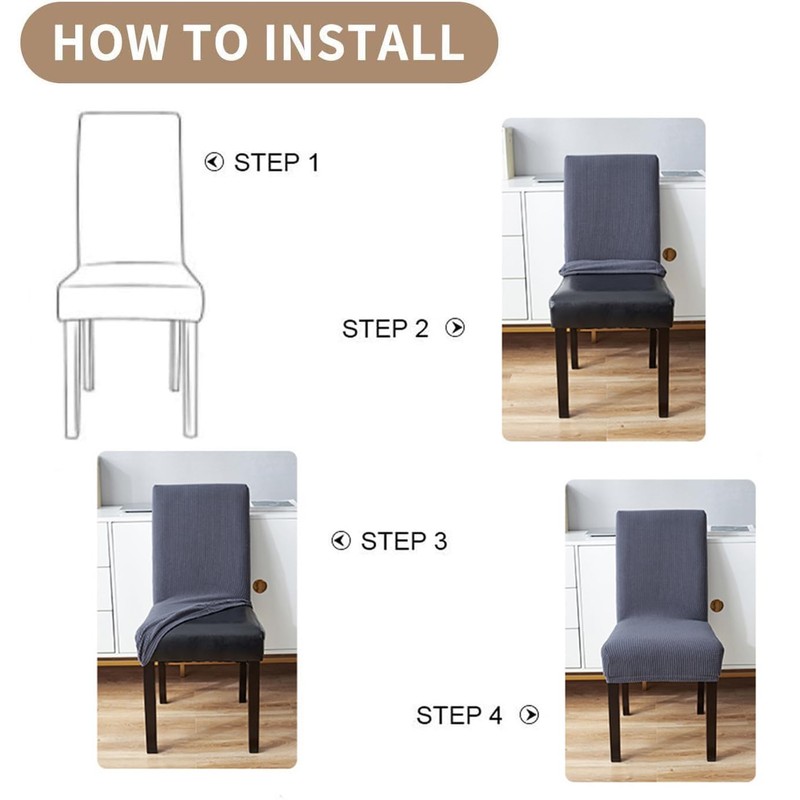 HOW TO INSTALL

STEP 1

STEP 2

STEP 3

STEP 4