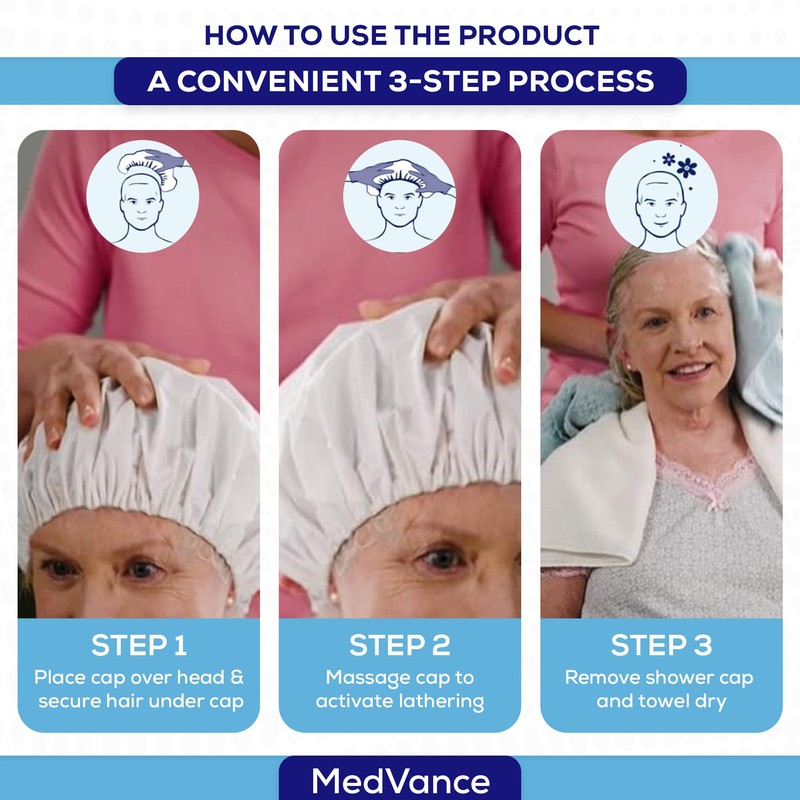 HOW TO USE THE PRODUCT

A CONVENIENT 3-STEP PROCESS

STEP 1
Place cap over head & secure hair under cap

STEP 2
Massage cap to activate lathering

STEP 3
Remove shower cap and towel dry

MedVance