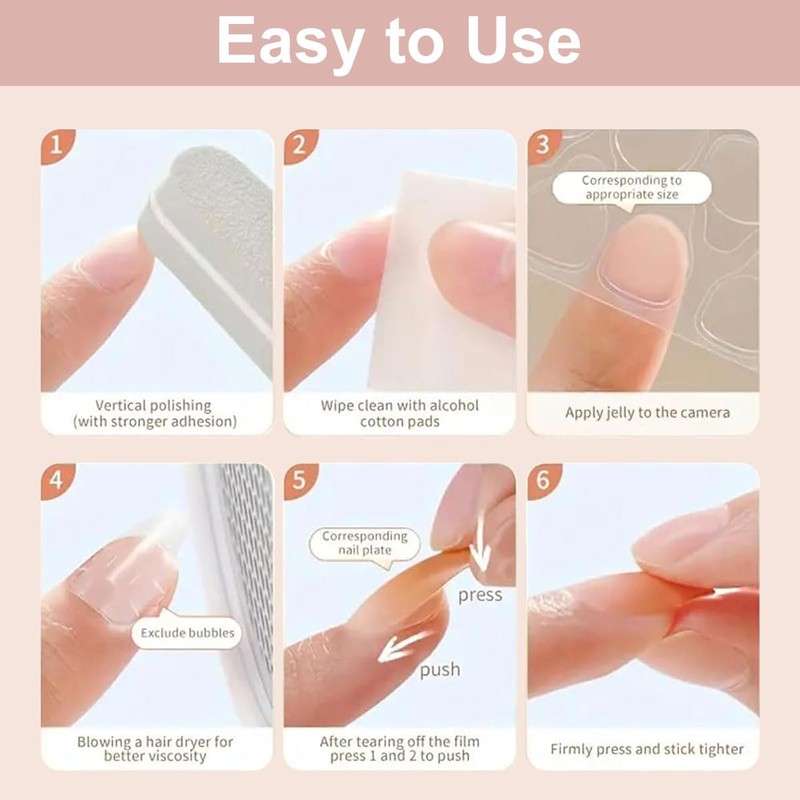 Easy to Use

1

Vertical polishing (with stronger adhesion)

2

Wipe clean with alcohol cotton pads

3

Corresponding to appropriate size

Apply jelly to the camera

4

Exclude bubbles

Blowing a hair dryer for better viscosity

5

Corresponding nail plate

press

push

After tearing off the film press 1 and 2 to push

6

Firmly press and stick tighter