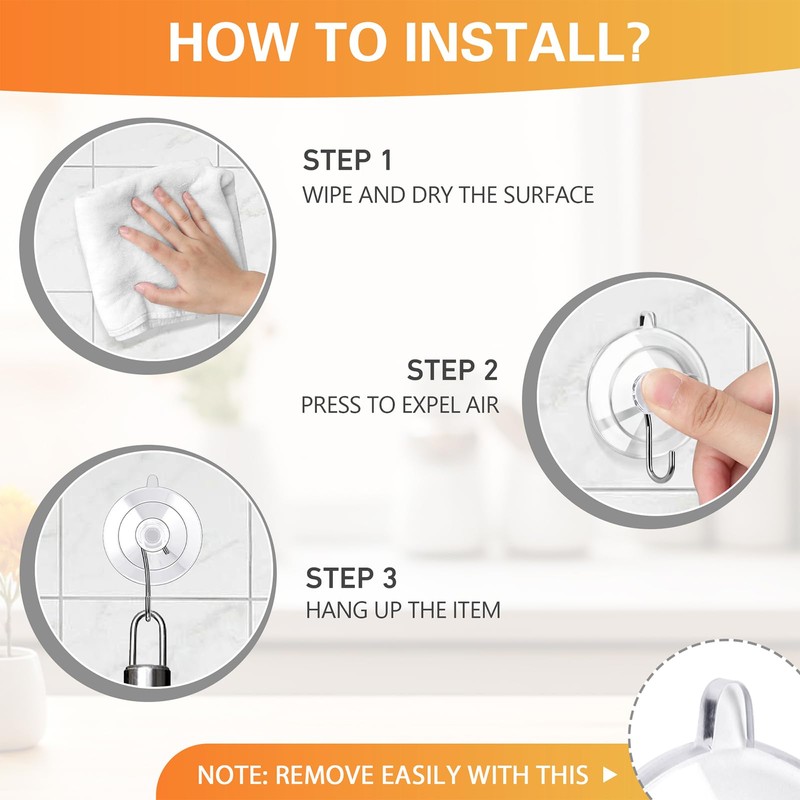 HOW TO INSTALL?

STEP 1
WIPE AND DRY THE SURFACE

STEP 2
PRESS TO EXPEL AIR

STEP 3
HANG UP THE ITEM

NOTE: REMOVE EASILY WITH THIS ▶