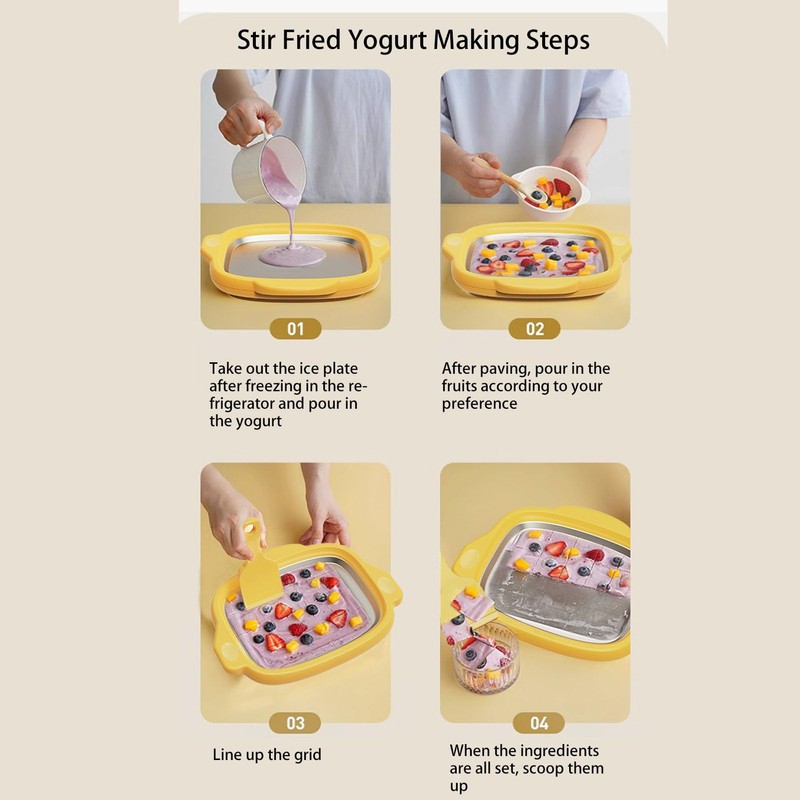 Stir Fried Yogurt Making Steps

01

Take out the ice plate after freezing in the refrigerator and pour in the yogurt

02

After paving, pour in the fruits according to your preference

03

Line up the grid

04

When the ingredients are all set, scoop them up