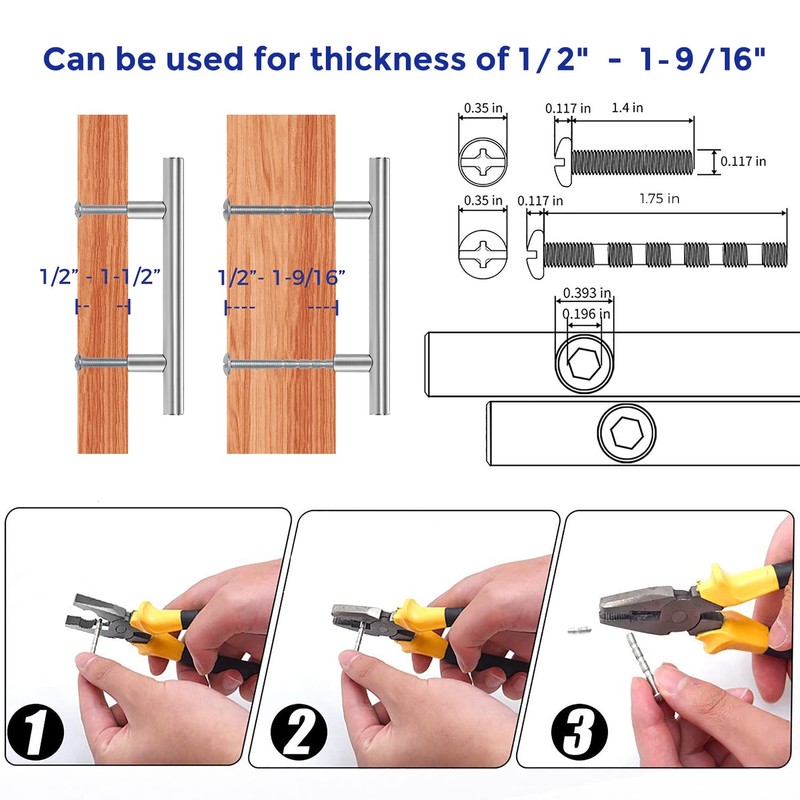 Can be used for thickness of 1/2" - 1-9/16"

1/2" - 1-1/2"

1/2"- 1-9/16"

0.35 in

0.117 in

1.4 in

0.117 in

0.35 in

0.117 in

1.75 in

0.393 in

0.196 in

1

2

3