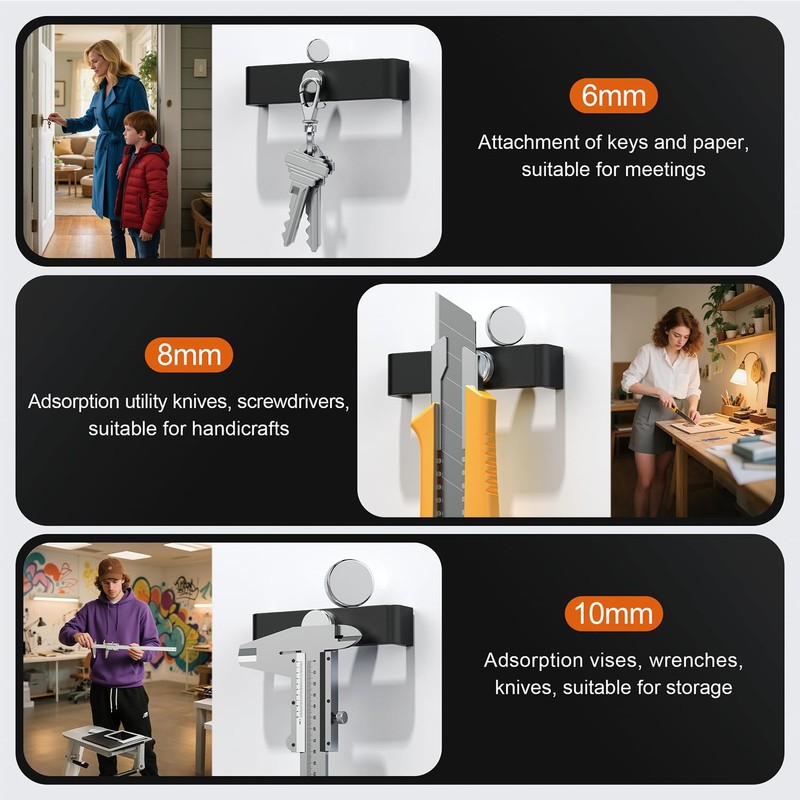 6mm

Attachment of keys and paper, suitable for meetings

8mm

Adsorption utility knives, screwdrivers, suitable for handicrafts

10mm

Adsorption vises, wrenches, knives, suitable for storage