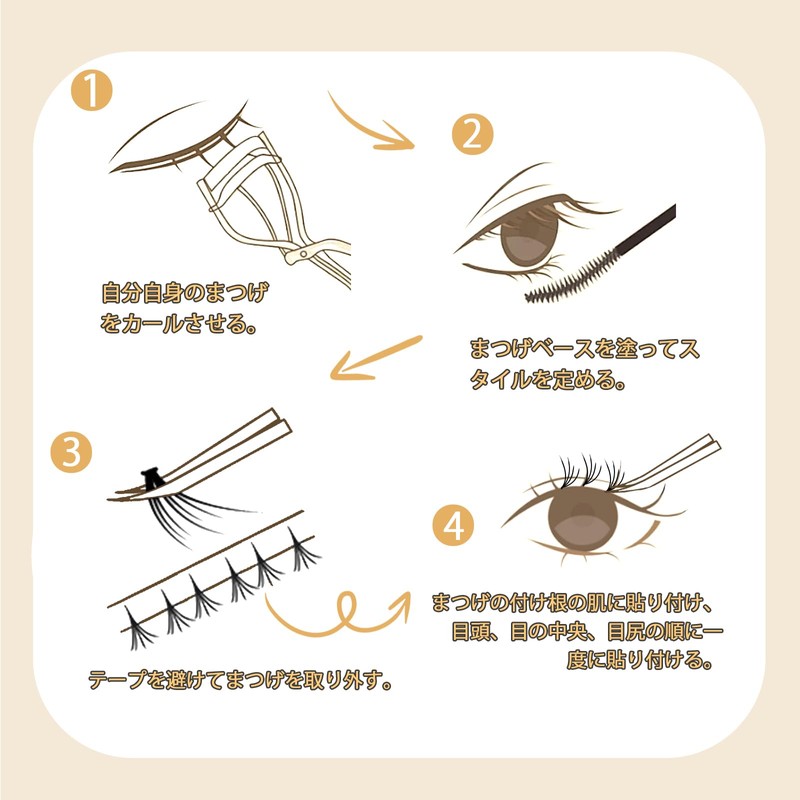 1

自分自身のまつげをカールさせる。

2

まつげベースを塗ってスタイルを定める。

3

テープを避けてまつげを取り外す。

4

まつげの付け根の肌に貼り付け、目頭、目の中央、目尻の順に一度に貼り付ける。