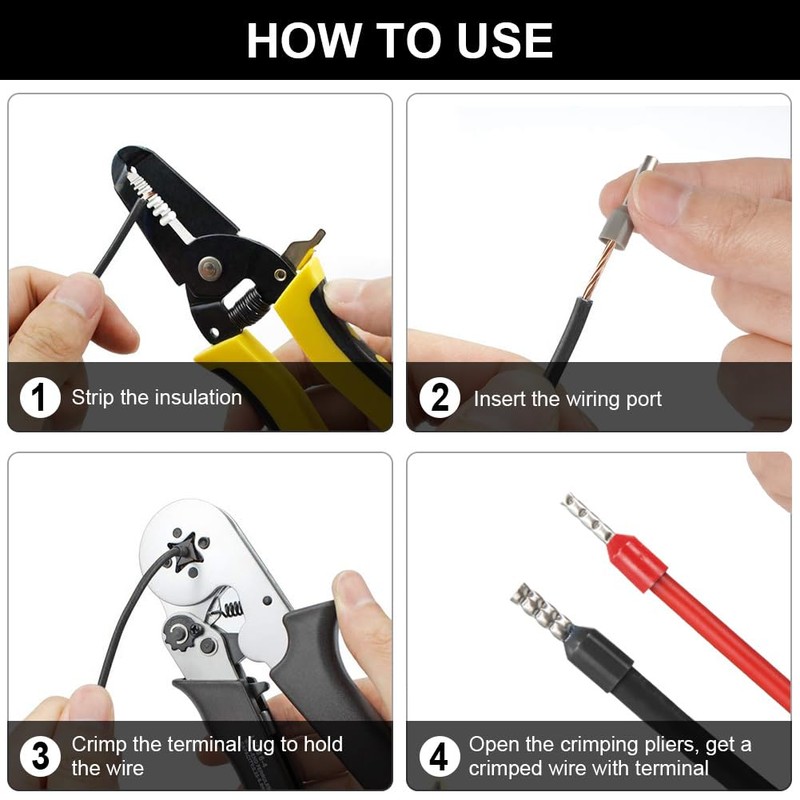 HOW TO USE

1 Strip the insulation

2 Insert the wiring port

3 Crimp the terminal lug to hold the wire

4 Open the crimping pliers, get a crimped wire with terminal