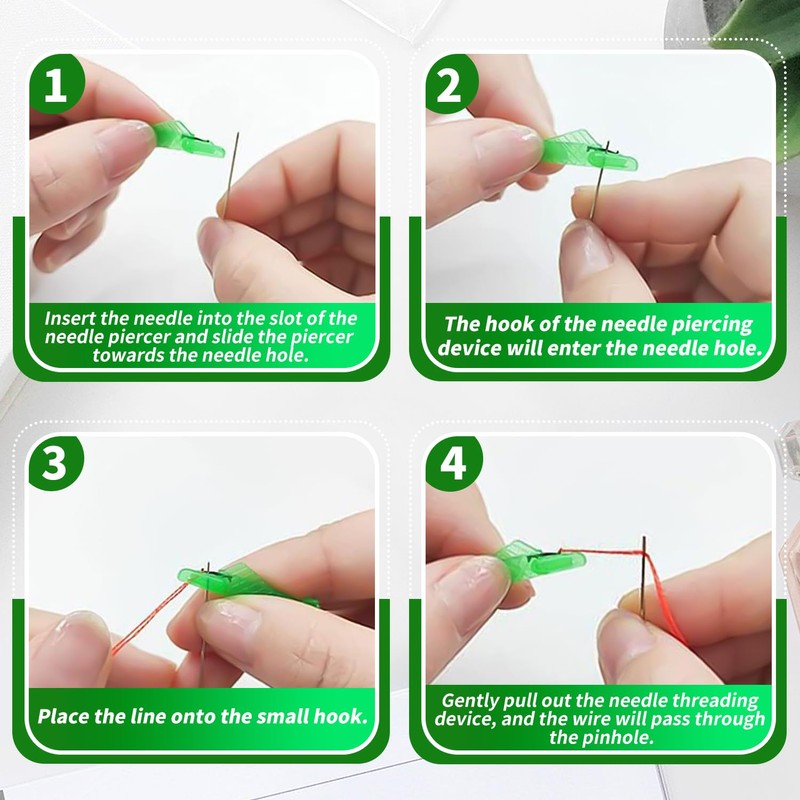 1

Insert the needle into the slot of the needle piercer and slide the piercer towards the needle hole.

2

The hook of the needle piercing device will enter the needle hole.

3

Place the line onto the small hook.

4

Gently pull out the needle threading device, and the wire will pass through the pinhole.