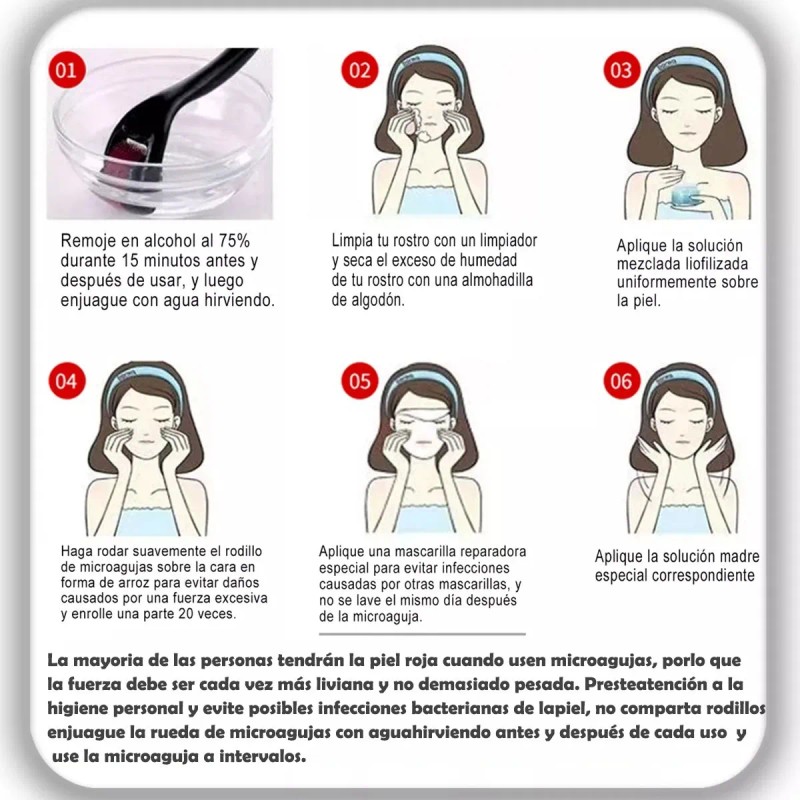 01

Remoje en alcohol al 75% durante 15 minutos antes y después de usar, y luego enjuague con agua hirviendo.

02

Limpia tu rostro con un limpiador y seca el exceso de humedad de tu rostro con una almohadilla de algodón.

03

Aplique la solución mezclada liofilizada uniformemente sobre la piel.

04

Haga rodar suavemente el rodillo de microagujas sobre la cara en forma de arroz para evitar daños causados por una fuerza excesiva y enrolle una parte 20 veces.

05

Aplique una mascarilla reparadora especial para evitar infecciones causadas por otras mascarillas, y no se lave el mismo día después de la microaguja.

06

Aplique la solución madre especial correspondiente

La mayoria de las personas tendrán la piel roja cuando usen microagujas, porlo que la fuerza debe ser cada vez más liviana y no demasiado pesada. Presteatención a la higiene personal y evite posibles infecciones bacterianas de lapiel, no comparta rodillos enjuague la rueda de microagujas con aguahirviendo antes y después de cada uso y use la microaguja a intervalos.