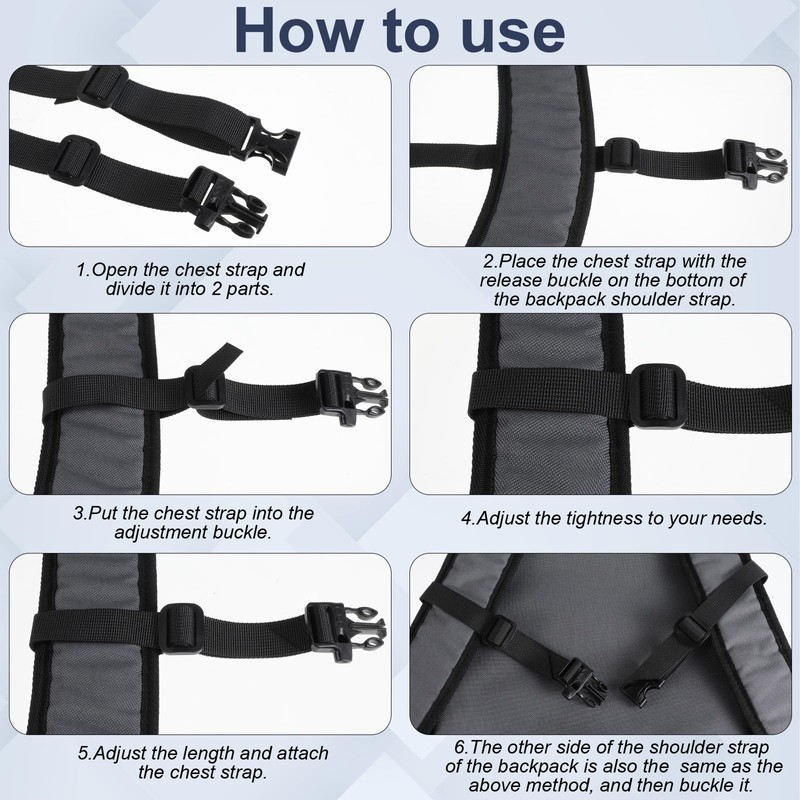 How to use

1.Open the chest strap and divide it into 2 parts.

2.Place the chest strap with the release buckle on the bottom of the backpack shoulder strap.

3.Put the chest strap into the adjustment buckle.

4.Adjust the tightness to your needs.

5.Adjust the length and attach the chest strap.

6.The other side of the shoulder strap of the backpack is also the same as the above method, and then buckle it.