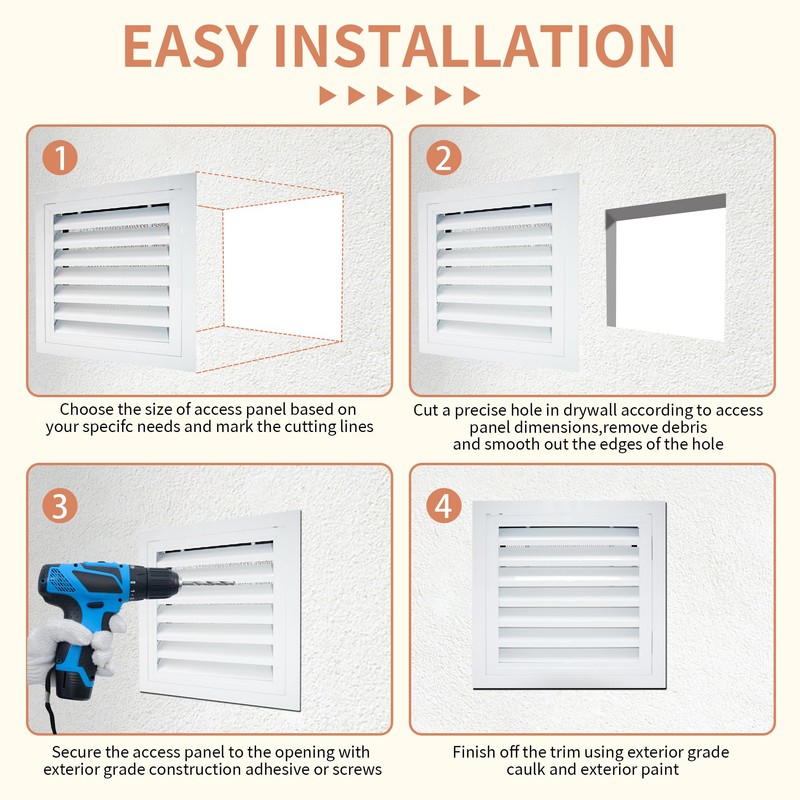 EASY INSTALLATION

1

Choose the size of access panel based on your specifc needs and mark the cutting lines

2

Cut a precise hole in drywall according to access panel dimensions,remove debris and smooth out the edges of the hole

3

Secure the access panel to the opening with exterior grade construction adhesive or screws

4

Finish off the trim using exterior grade caulk and exterior paint