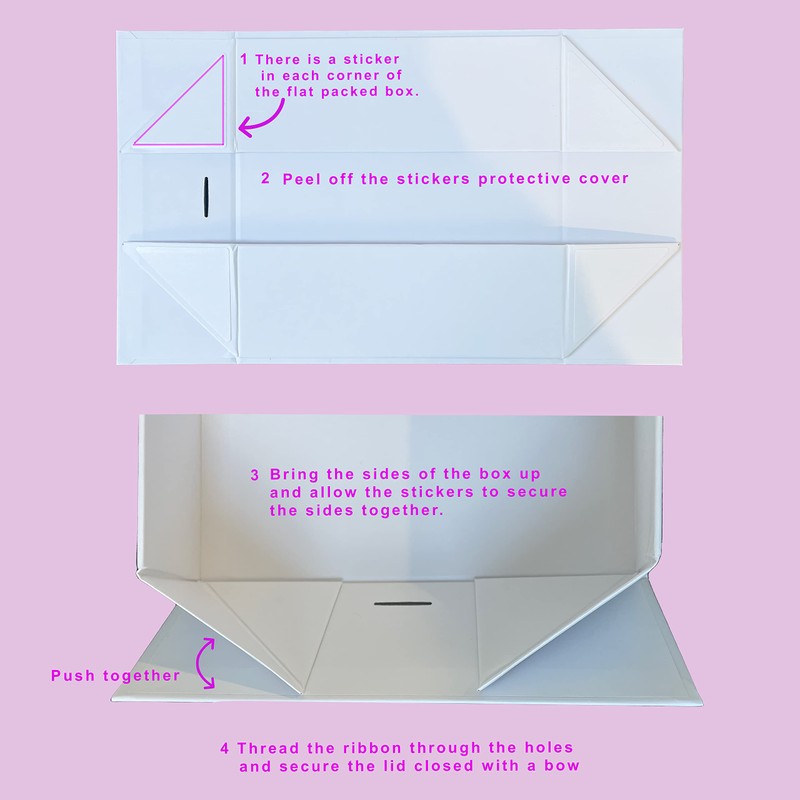 1 There is a sticker in each corner of the flat packed box.

2 Peel off the stickers protective cover

3 Bring the sides of the box up and allow the stickers to secure the sides together.

Push together

4 Thread the ribbon through the holes and secure the lid closed with a bow