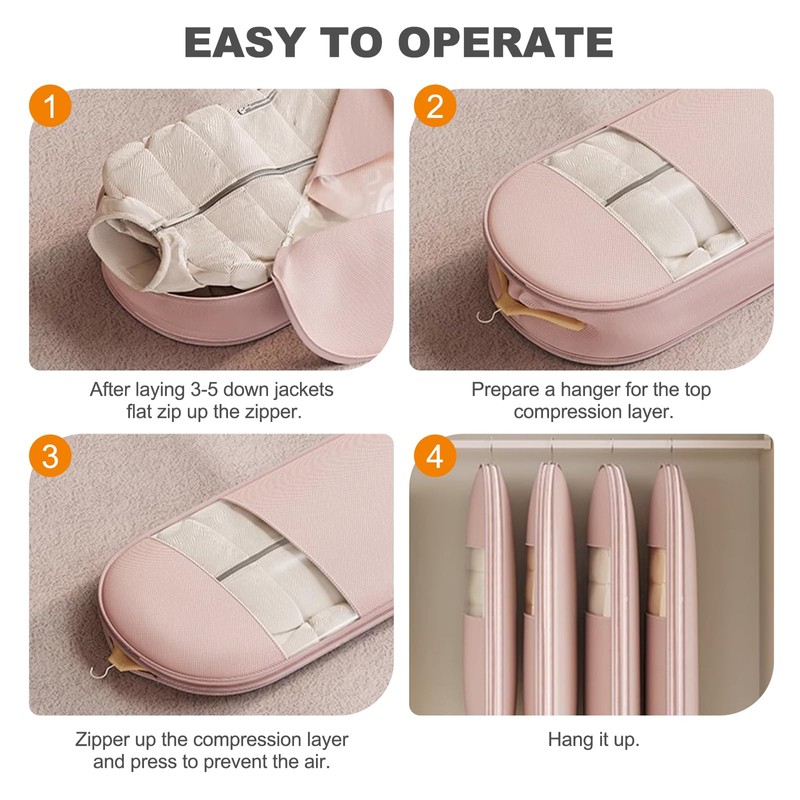 EASY TO OPERATE

1

After laying 3-5 down jackets flat zip up the zipper.

2

Prepare a hanger for the top compression layer.

3

Zipper up the compression layer and press to prevent the air.

4

Hang it up.