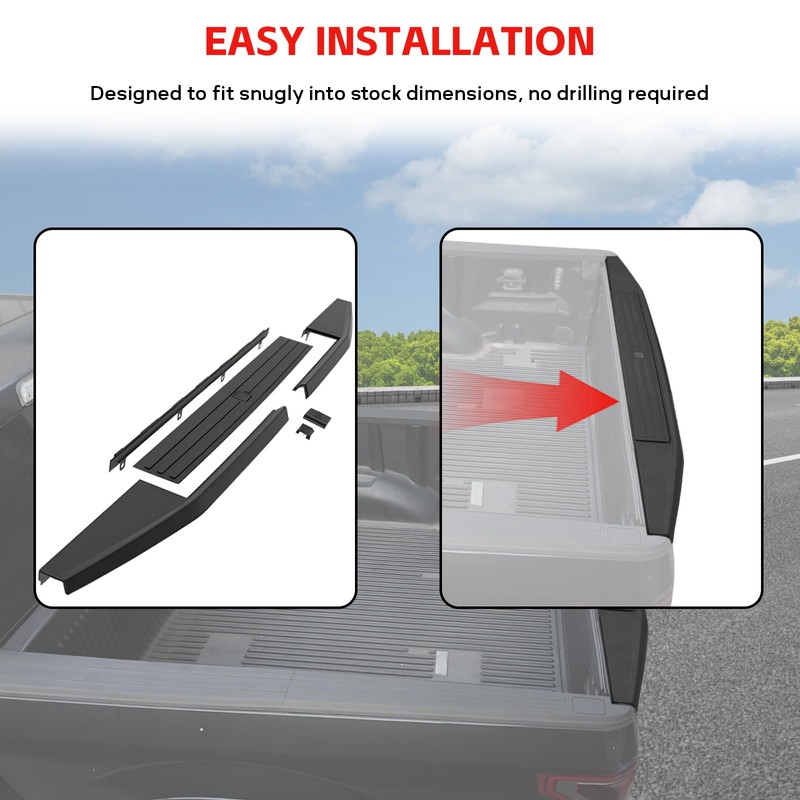 EASY INSTALLATION

Designed to fit snugly into stock dimensions, no drilling required