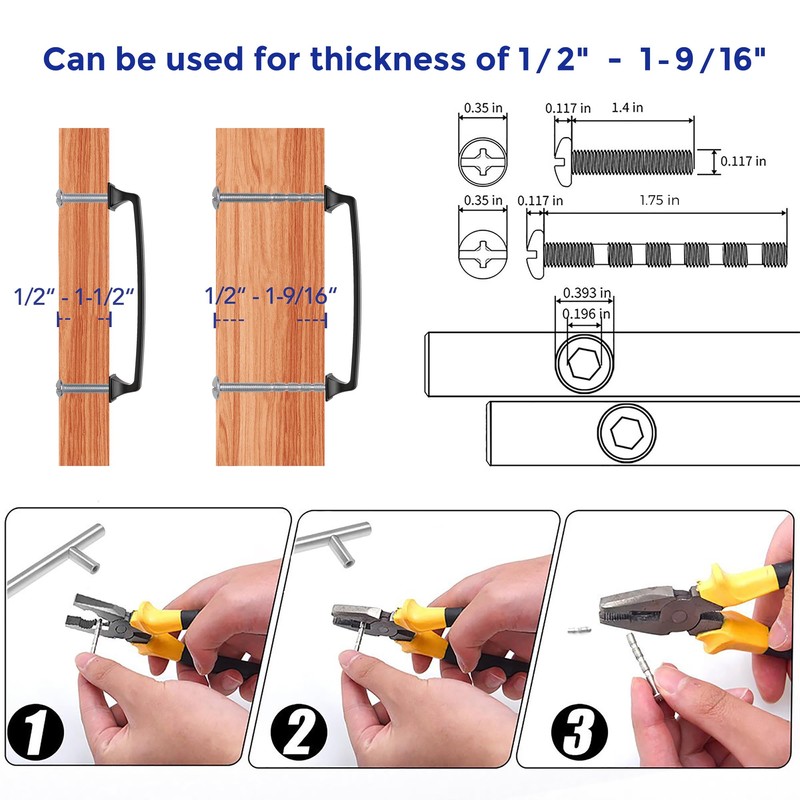 Can be used for thickness of 1/2" - 1-9/16"

1/2" - 1-1/2"

1/2" - 1-9/16"

0.35 in
0.117 in
1.4 in
0.117 in

0.35 in
0.117 in
1.75 in

0.393 in
0.196 in

1

2

3