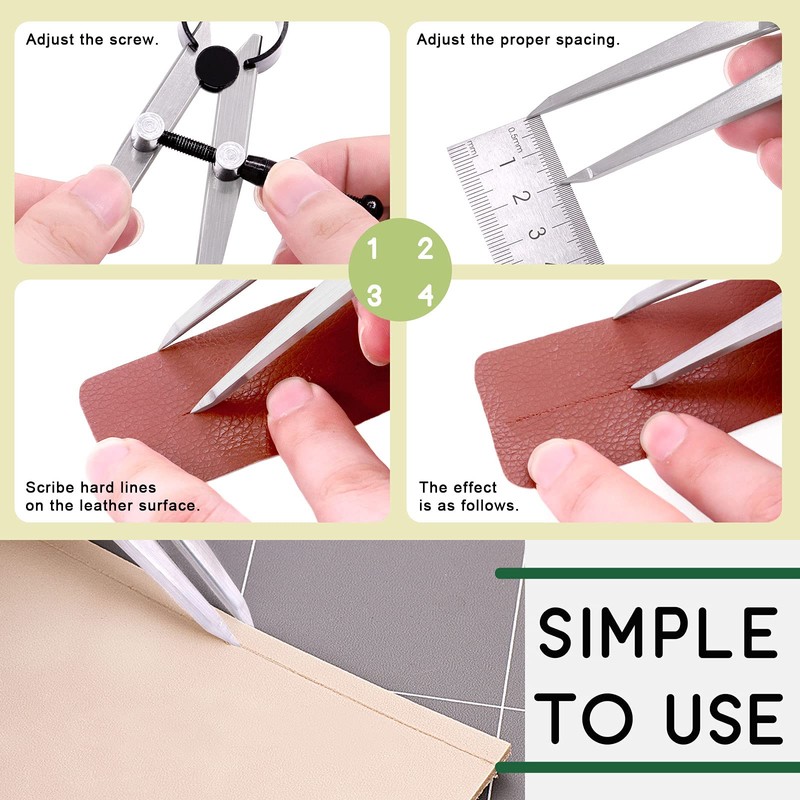 Adjust the screw.

Adjust the proper spacing.

0.5mm 1 2 3

1 2 3 4

Scribe hard lines on the leather surface.

The effect is as follows.

SIMPLE TO USE