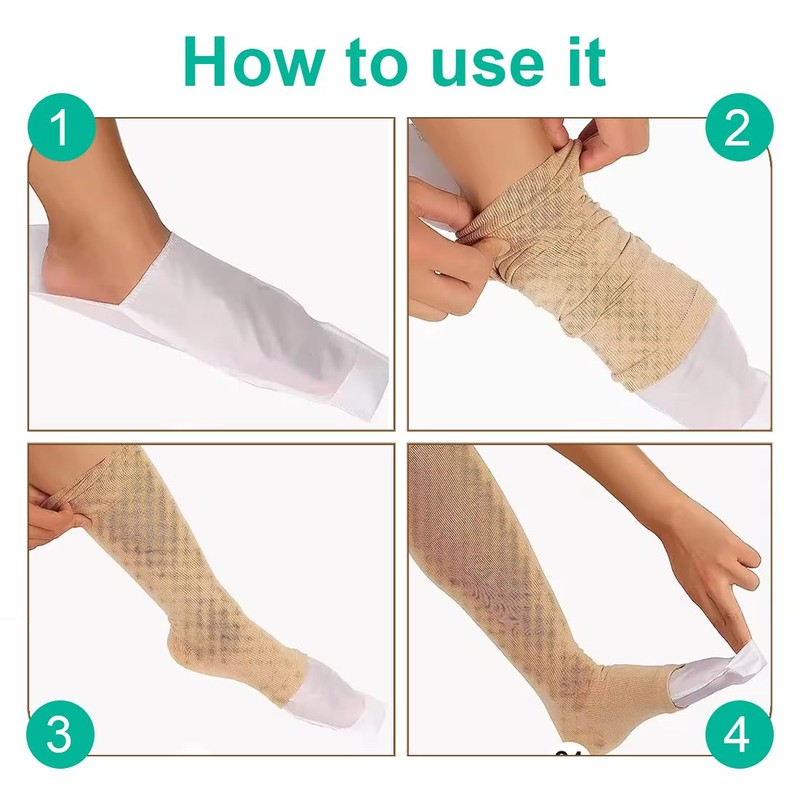 How to use it

1

2

3

4