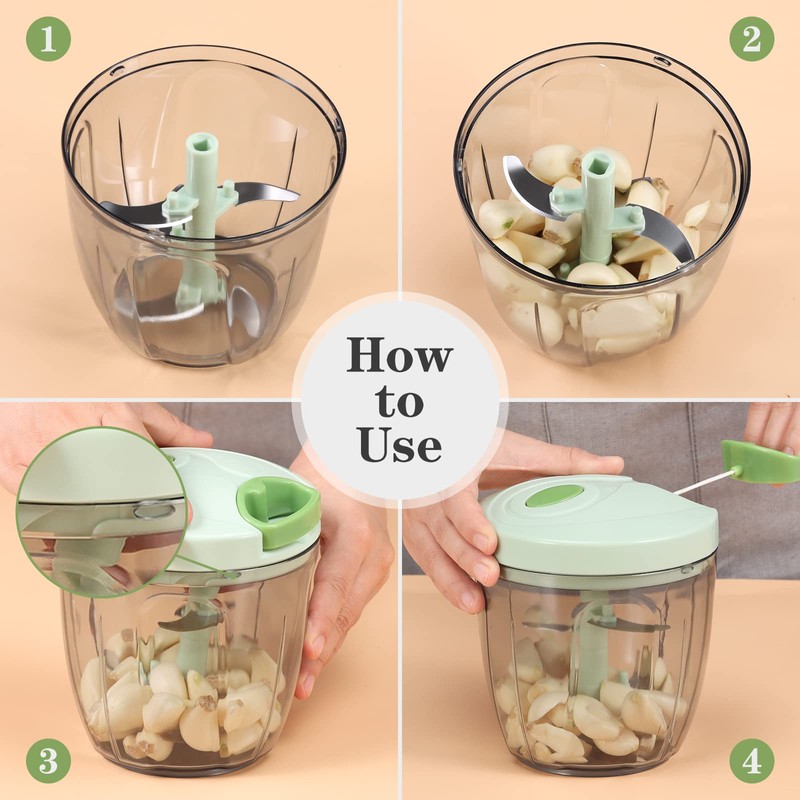 1

2

How to Use

3

4