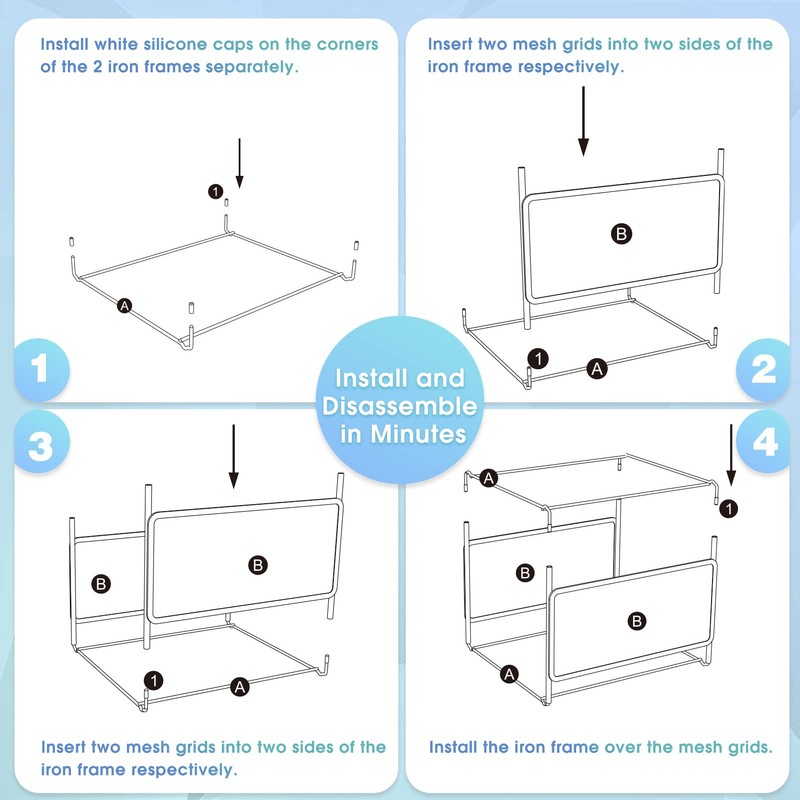 Install white silicone caps on the corners of the 2 iron frames separately.

1

A

1

Insert two mesh grids into two sides of the iron frame respectively.

B

1

A

2

Install and Disassemble in Minutes

3

B

B

1

A

Insert two mesh grids into two sides of the iron frame respectively.

4

A

1

B

B

A

Install the iron frame over the mesh grids.