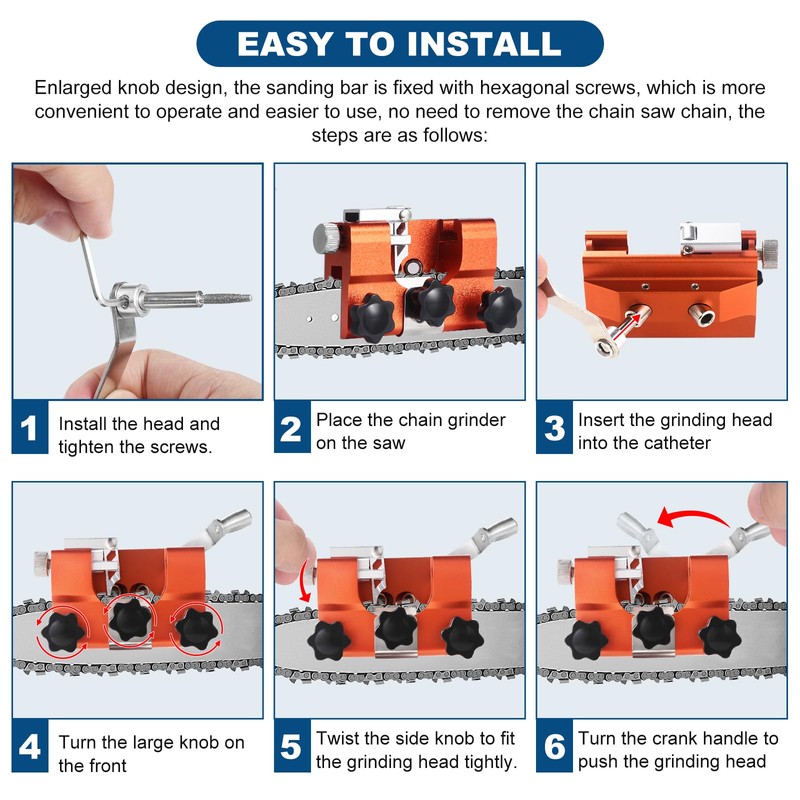 EASY TO INSTALL

Enlarged knob design, the sanding bar is fixed with hexagonal screws, which is more convenient to operate and easier to use, no need to remove the chain saw chain, the steps are as follows:

1 Install the head and tighten the screws.

2 Place the chain grinder on the saw

3 Insert the grinding head into the catheter

4 Turn the large knob on the front

5 Twist the side knob to fit the grinding head tightly.

6 Turn the crank handle to push the grinding head