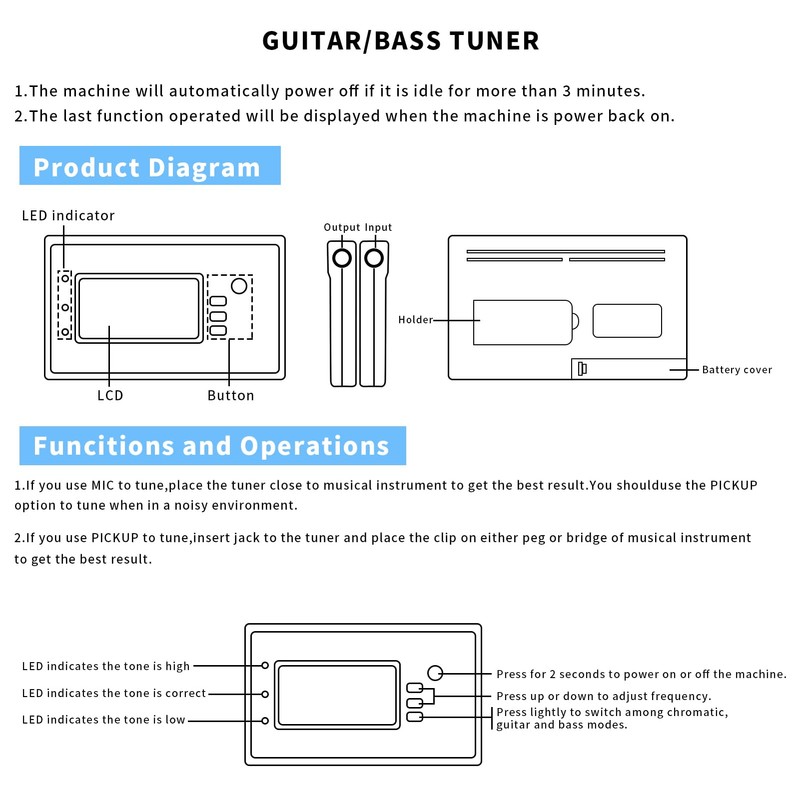 GUITAR/BASS TUNER

1.The machine will automatically power off if it is idle for more than 3 minutes.
2.The last function operated will be displayed when the machine is power back on.

Product Diagram

LED indicator

LCD

Button

Output Input

Holder

Battery cover

Funcitions and Operations

1.If you use MIC to tune,place the tuner close to musical instrument to get the best result.You shoulduse the PICKUP option to tune when in a noisy environment.

2.If you use PICKUP to tune,insert jack to the tuner and place the clip on either peg or bridge of musical instrument to get the best result.

LED indicates the tone is high

LED indicates the tone is correct

LED indicates the tone is low

Press for 2 seconds to power on or off the machine.

Press up or down to adjust frequency.

Press lightly to switch among chromatic, guitar and bass modes.