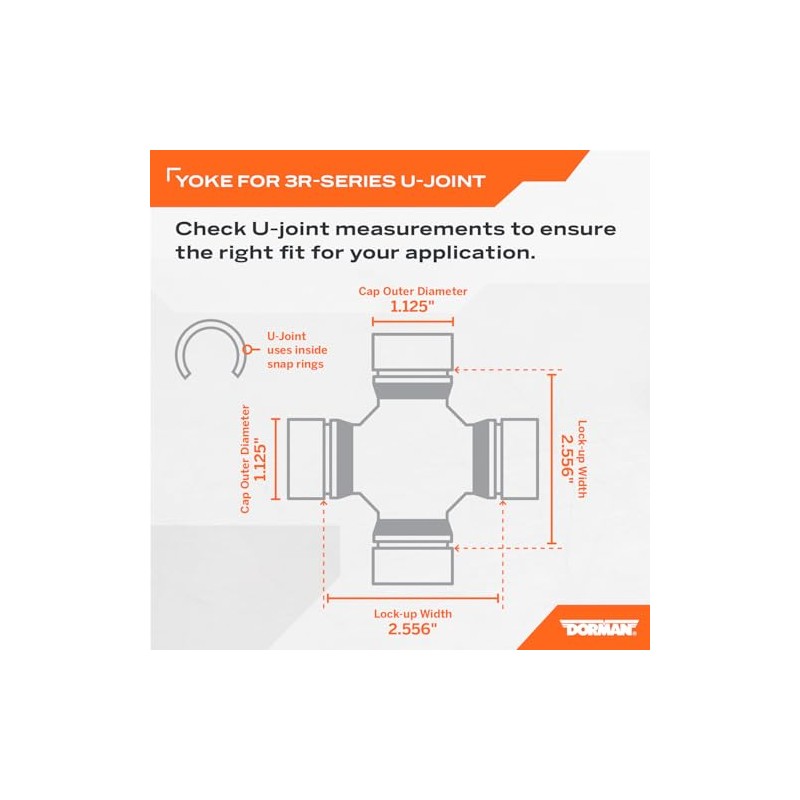 YOKE FOR 3R-SERIES U-JOINT

Check U-joint measurements to ensure the right fit for your application.

Cap Outer Diameter
1.125"

U-Joint uses inside snap rings

Cap Outer Diameter
1.125"

Lock-up Width
2.556"

Lock-up Width
2.556"

DORMAN