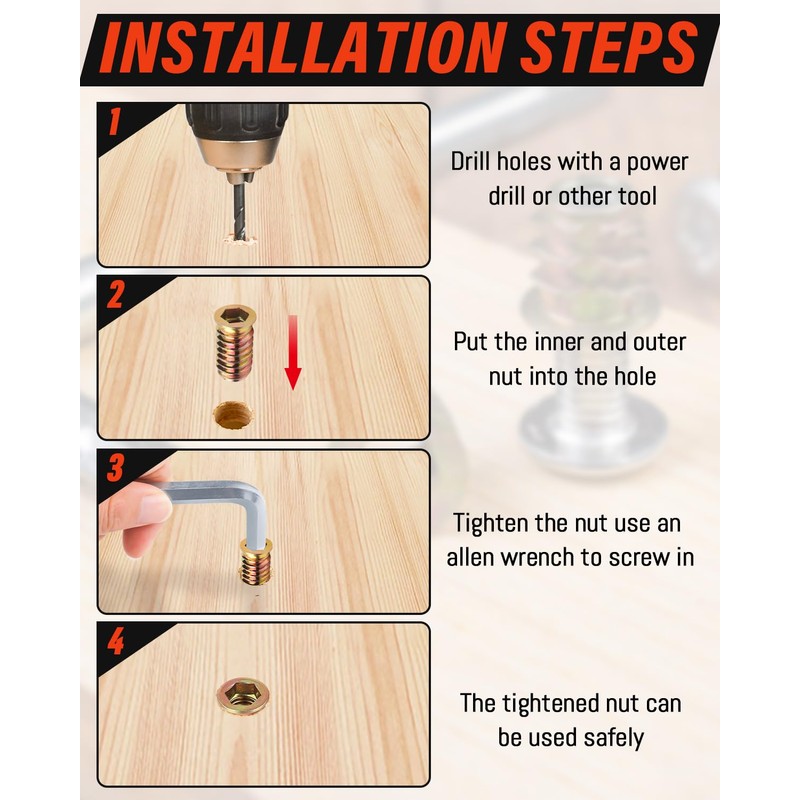 INSTALLATION STEPS

1

Drill holes with a power drill or other tool

2

Put the inner and outer nut into the hole

3

Tighten the nut use an allen wrench to screw in

4

The tightened nut can be used safely