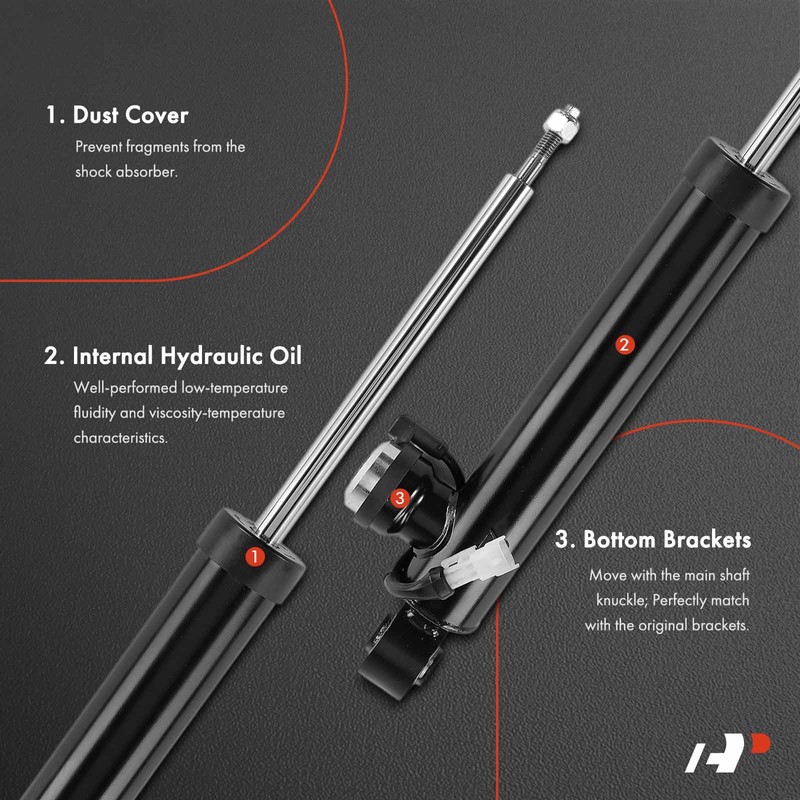 1. Dust Cover

Prevent fragments from the shock absorber.

2. Internal Hydraulic Oil

Well-performed low-temperature fluidity and viscosity-temperature characteristics.

3. Bottom Brackets

Move with the main shaft knuckle; Perfectly match with the original brackets.

1

2

3