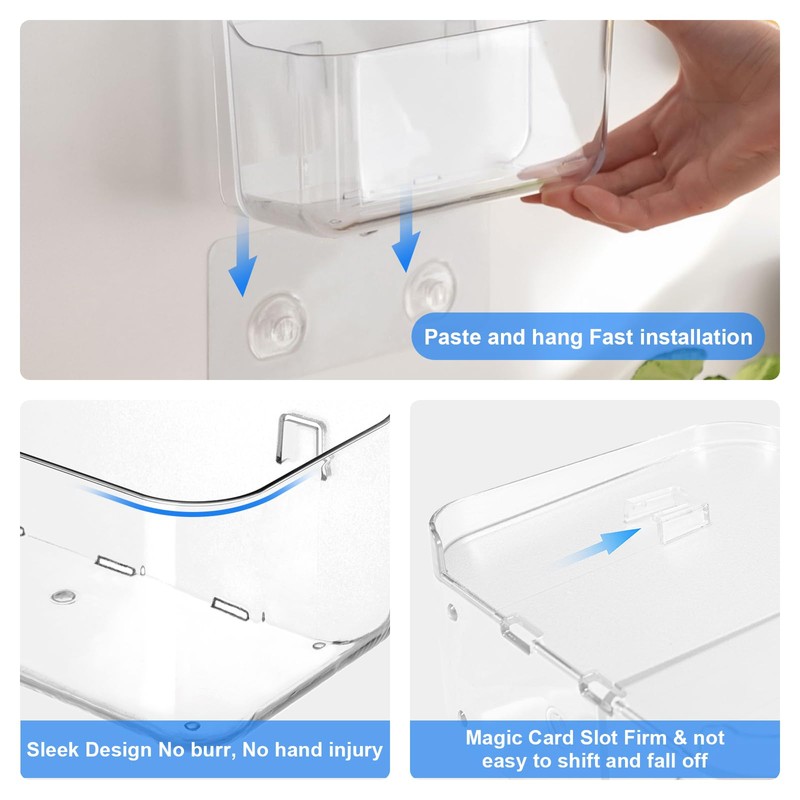 Paste and hang Fast installation

Sleek Design No burr, No hand injury

Magic Card Slot Firm & not easy to shift and fall off