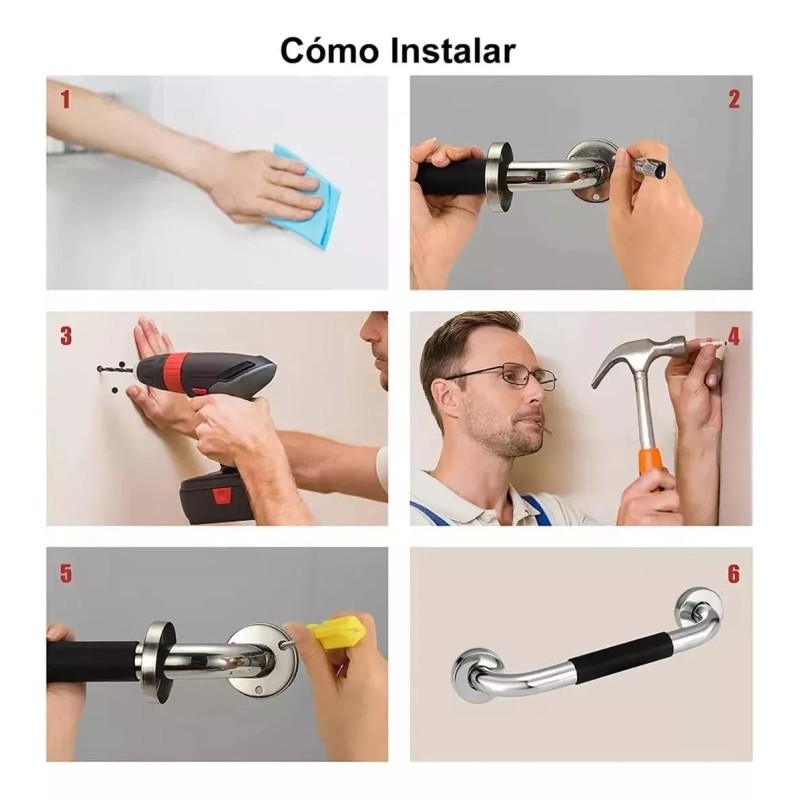 Cómo Instalar

1

2

3

4

5

6