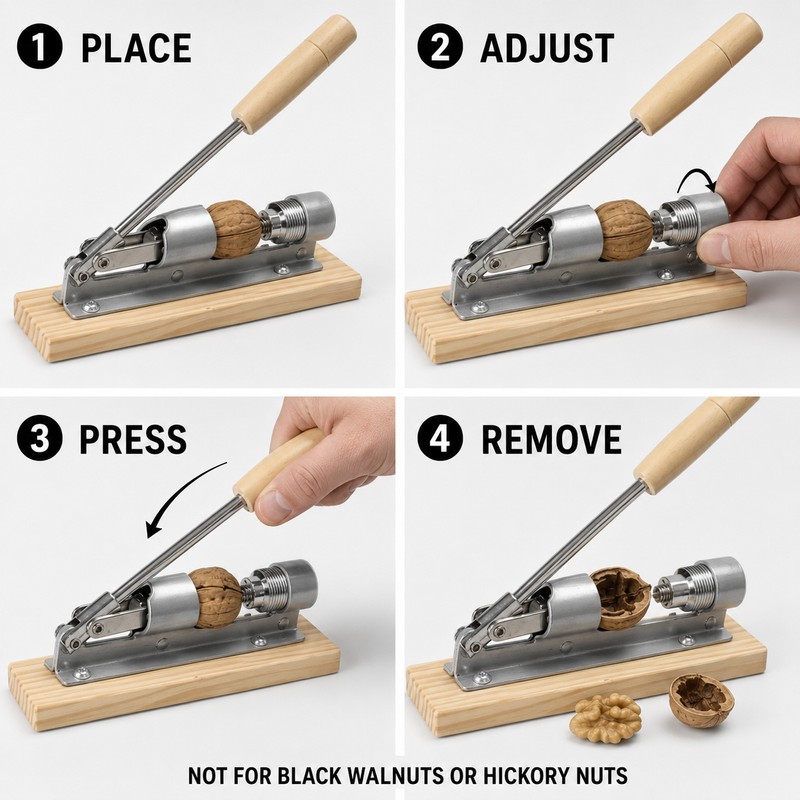 1 PLACE

2 ADJUST

3 PRESS

4 REMOVE

NOT FOR BLACK WALNUTS OR HICKORY NUTS