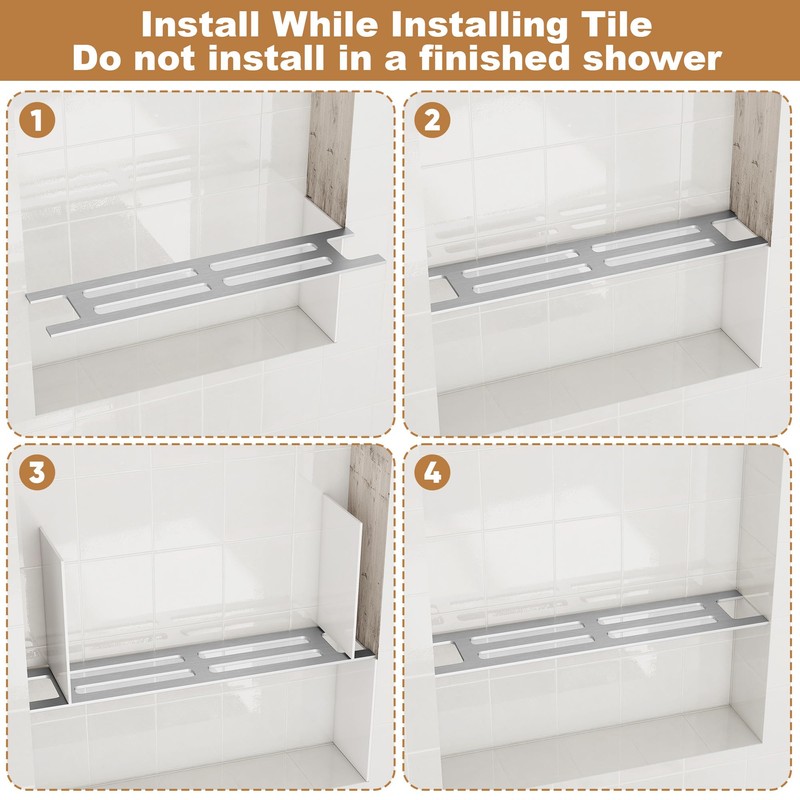 Install While Installing Tile
Do not install in a finished shower

1

2

3

4