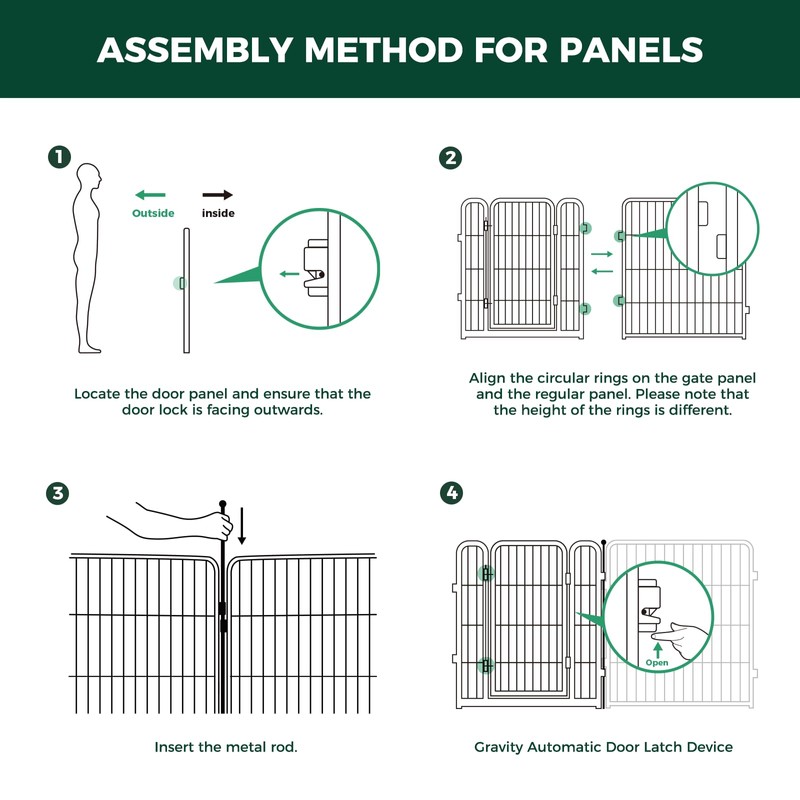 ASSEMBLY METHOD FOR PANELS

1

Outside

inside

Locate the door panel and ensure that the door lock is facing outwards.

2

Align the circular rings on the gate panel and the regular panel. Please note that the height of the rings is different.

3

Insert the metal rod.

4

Open

Gravity Automatic Door Latch Device