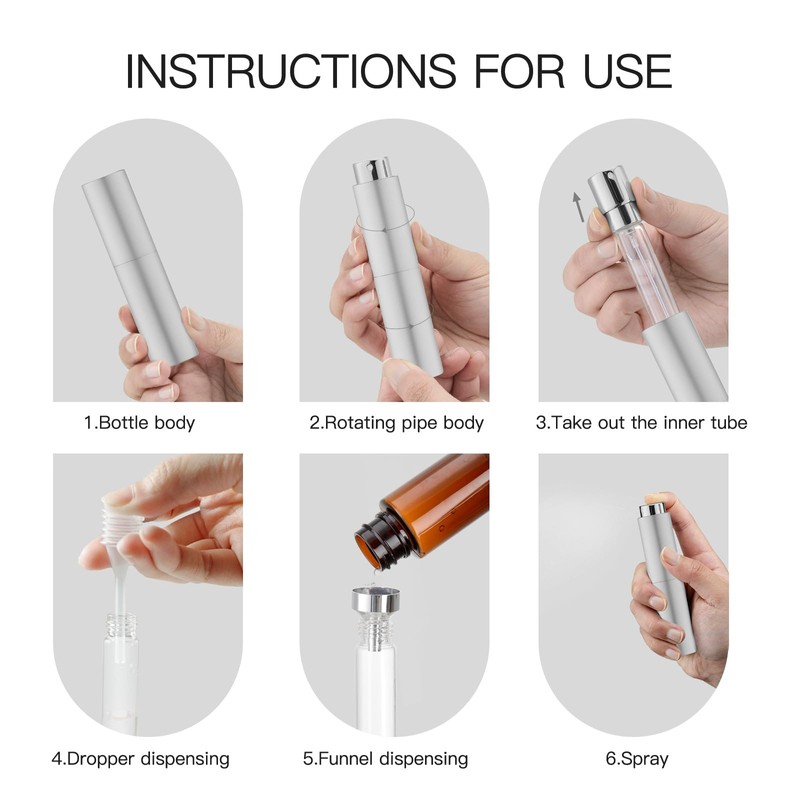 INSTRUCTIONS FOR USE

1.Bottle body

2.Rotating pipe body

3.Take out the inner tube

4.Dropper dispensing

5.Funnel dispensing

6.Spray