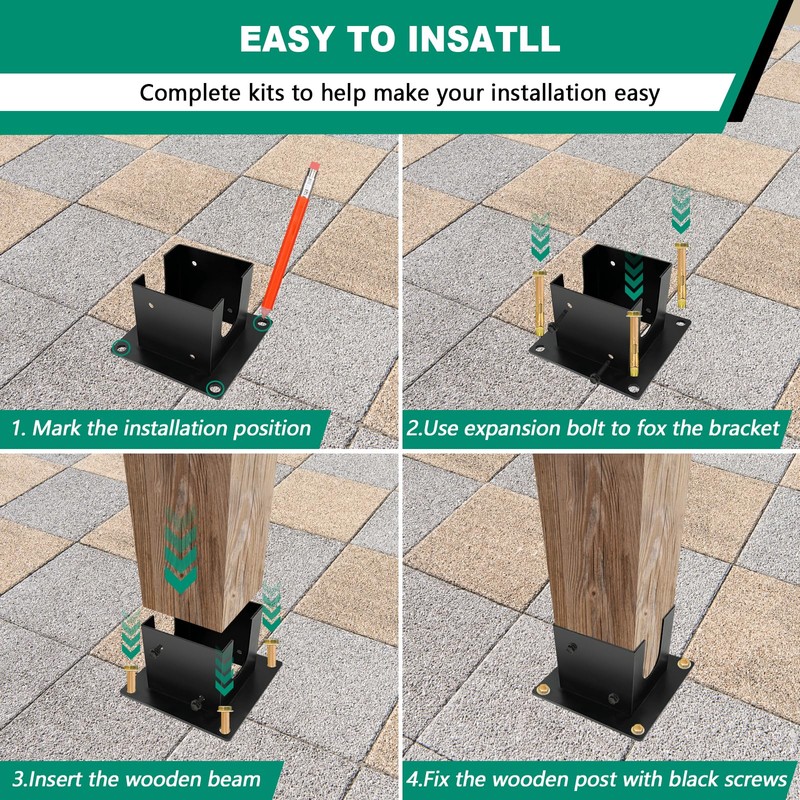 EASY TO INSATLL

Complete kits to help make your installation easy

1. Mark the installation position

2.Use expansion bolt to fox the bracket

3.Insert the wooden beam

4.Fix the wooden post with black screws