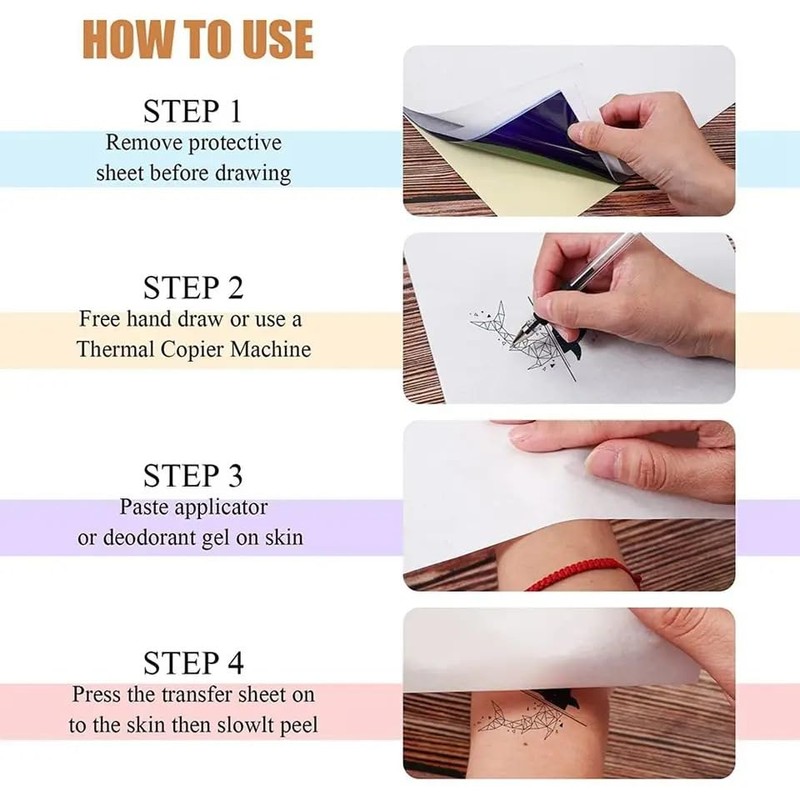 HOW TO USE

STEP 1
Remove protective sheet before drawing

STEP 2
Free hand draw or use a Thermal Copier Machine

STEP 3
Paste applicator or deodorant gel on skin

STEP 4
Press the transfer sheet on to the skin then slowlt peel