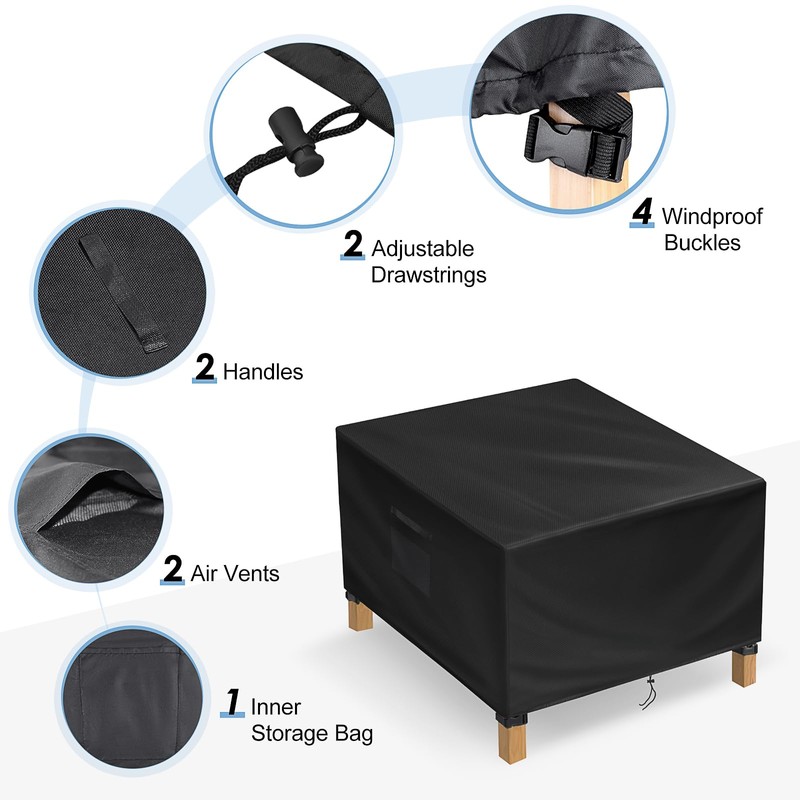 2 Adjustable Drawstrings

4 Windproof Buckles

2 Handles

2 Air Vents

1 Inner Storage Bag