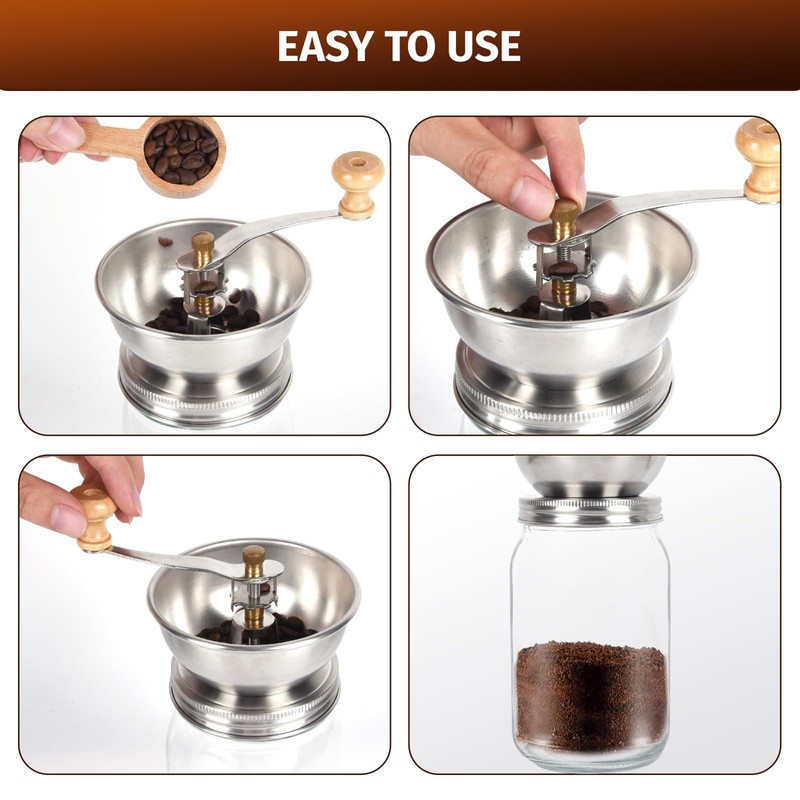 EASY TO USE