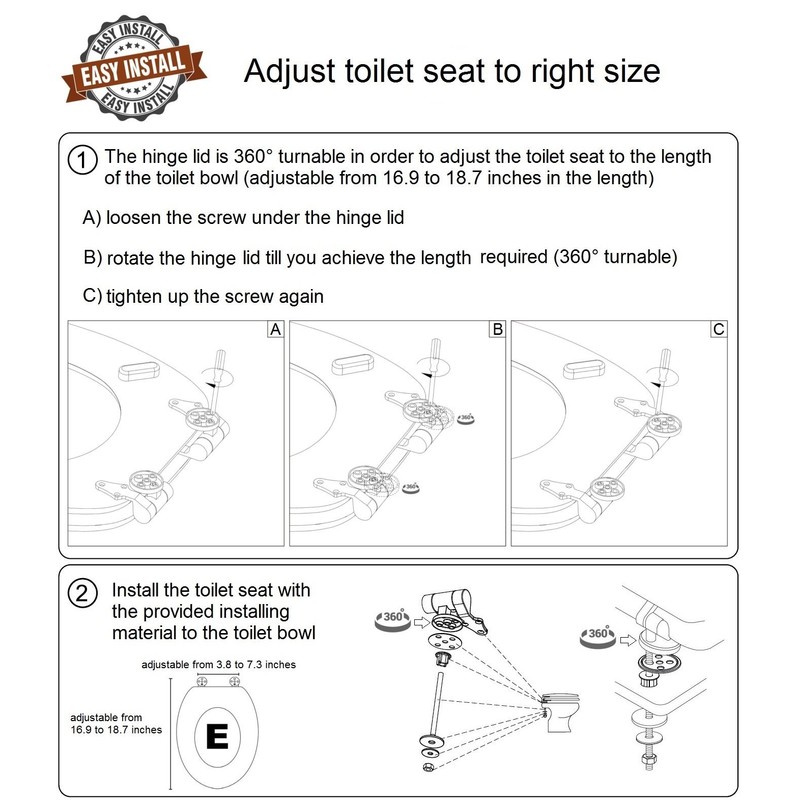 EASY INSTALL
EASY INSTALL
EASY INSTALL

Adjust toilet seat to right size

1 The hinge lid is 360° turnable in order to adjust the toilet seat to the length of the toilet bowl (adjustable from 16.9 to 18.7 inches in the length)

A) loosen the screw under the hinge lid

B) rotate the hinge lid till you achieve the length required (360° turnable)

C) tighten up the screw again

A

B

360°

360°

C

2 Install the toilet seat with the provided installing material to the toilet bowl

adjustable from 3.8 to 7.3 inches

adjustable from 16.9 to 18.7 inches

E

360°

360°