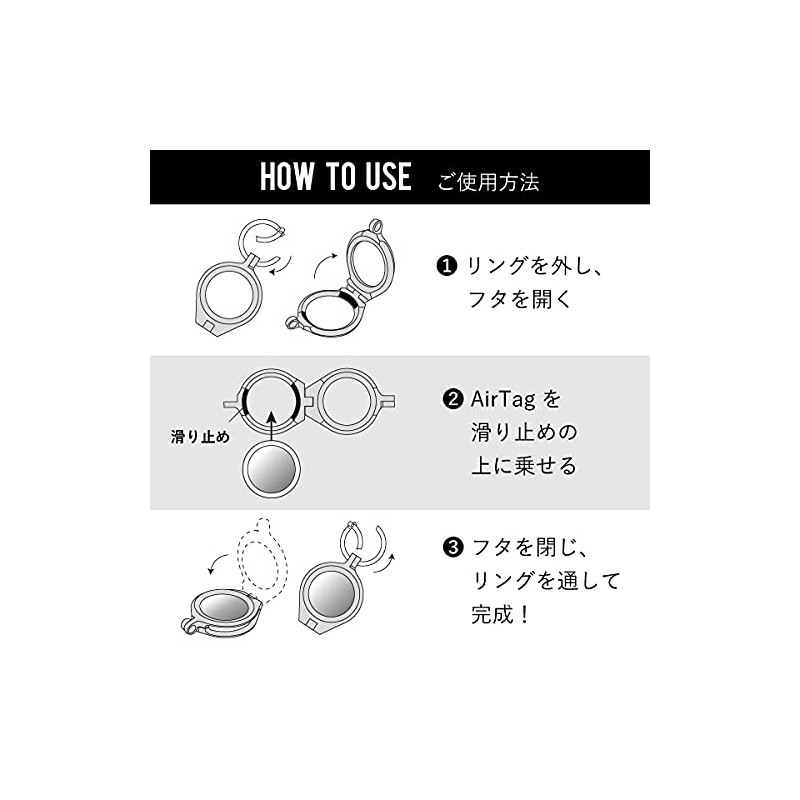 HOW TO USE ご使用方法

❶ リングを外し、フタを開く

滑り止め

❷ AirTag を滑り止めの上に乗せる

❸ フタを閉じ、リングを通して完成！