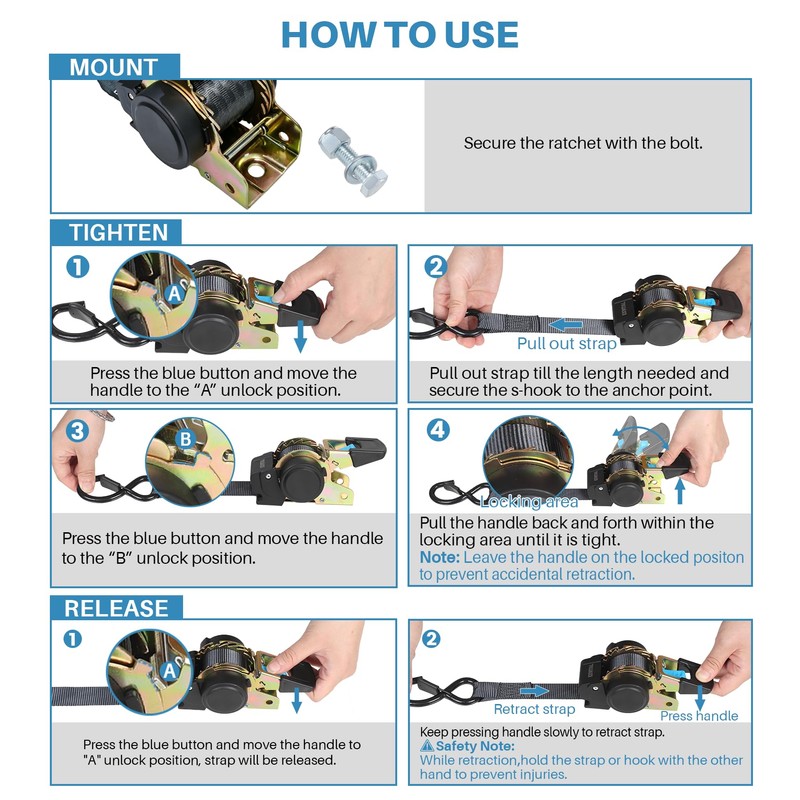 HOW TO USE

MOUNT

Secure the ratchet with the bolt.

TIGHTEN

1

A

Press the blue button and move the handle to the "A" unlock position.

2

Pull out strap

Pull out strap till the length needed and secure the s-hook to the anchor point.

3

B

Press the blue button and move the handle to the "B" unlock position.

4

Locking area

Pull the handle back and forth within the locking area until it is tight.
Note: Leave the handle on the locked positon to prevent accidental retraction.

RELEASE

1

A

Press the blue button and move the handle to "A" unlock position, strap will be released.

2

Retract strap

Press handle

Keep pressing handle slowly to retract strap.
⚠ Safety Note:
While retraction,hold the strap or hook with the other hand to prevent injuries.