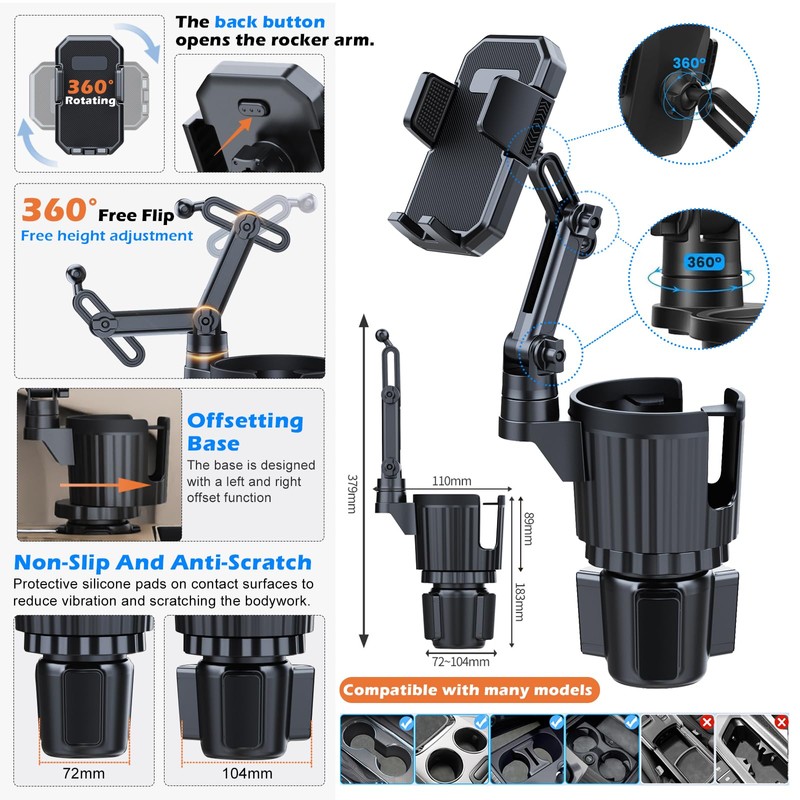 360° Rotating

The back button opens the rocker arm.

360° Free Flip
Free height adjustment

Offsetting Base
The base is designed with a left and right offset function

Non-Slip And Anti-Scratch
Protective silicone pads on contact surfaces to reduce vibration and scratching the bodywork.

72mm

104mm

360°

360°

379mm

110mm

89mm

183mm

72~104mm

Compatible with many models