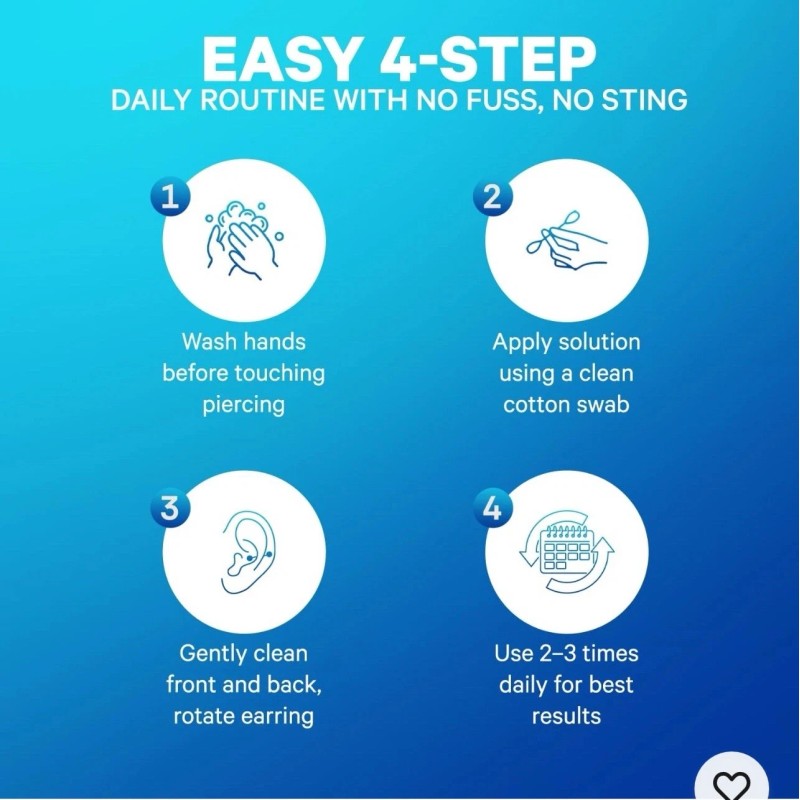 EASY 4-STEP
DAILY ROUTINE WITH NO FUSS, NO STING

1
Wash hands before touching piercing

2
Apply solution using a clean cotton swab

3
Gently clean front and back, rotate earring

4
Use 2–3 times daily for best results