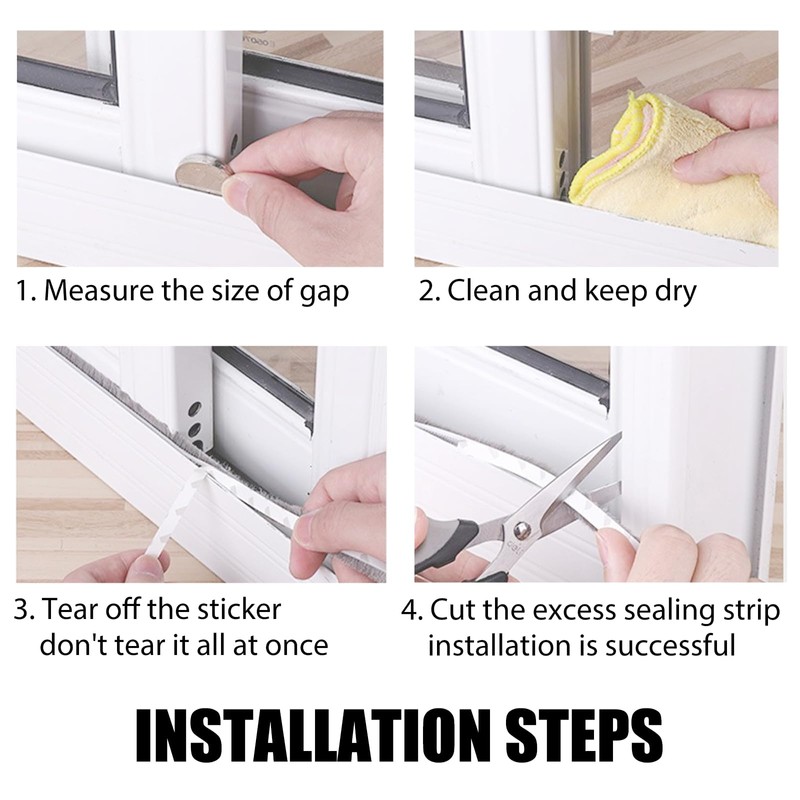 1. Measure the size of gap

2. Clean and keep dry

3. Tear off the sticker
don't tear it all at once

4. Cut the excess sealing strip
installation is successful

INSTALLATION STEPS