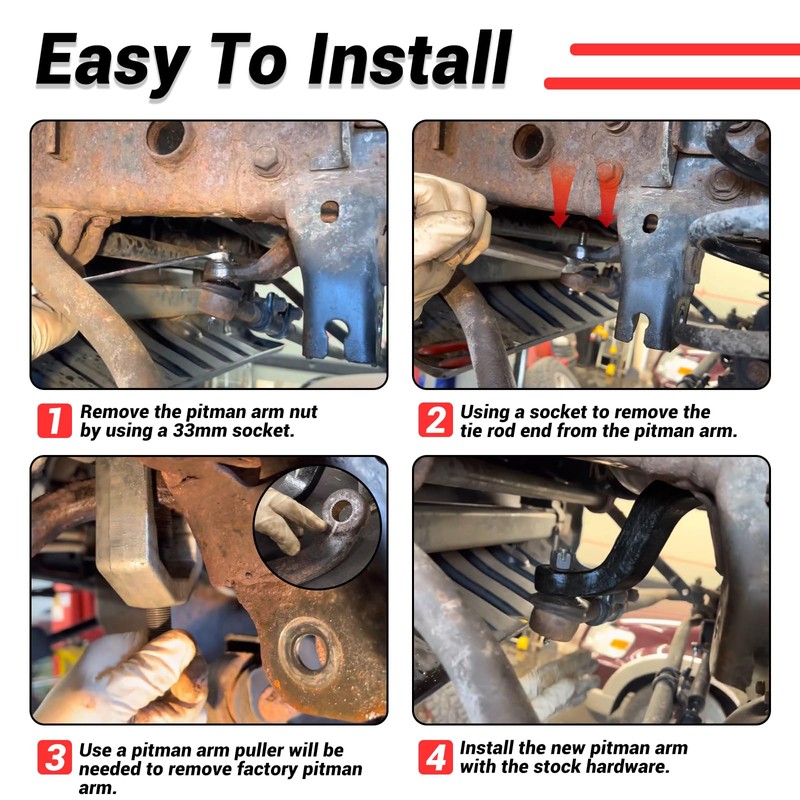 Easy To Install

1 Remove the pitman arm nut by using a 33mm socket.

2 Using a socket to remove the tie rod end from the pitman arm.

3 Use a pitman arm puller will be needed to remove factory pitman arm.

4 Install the new pitman arm with the stock hardware.