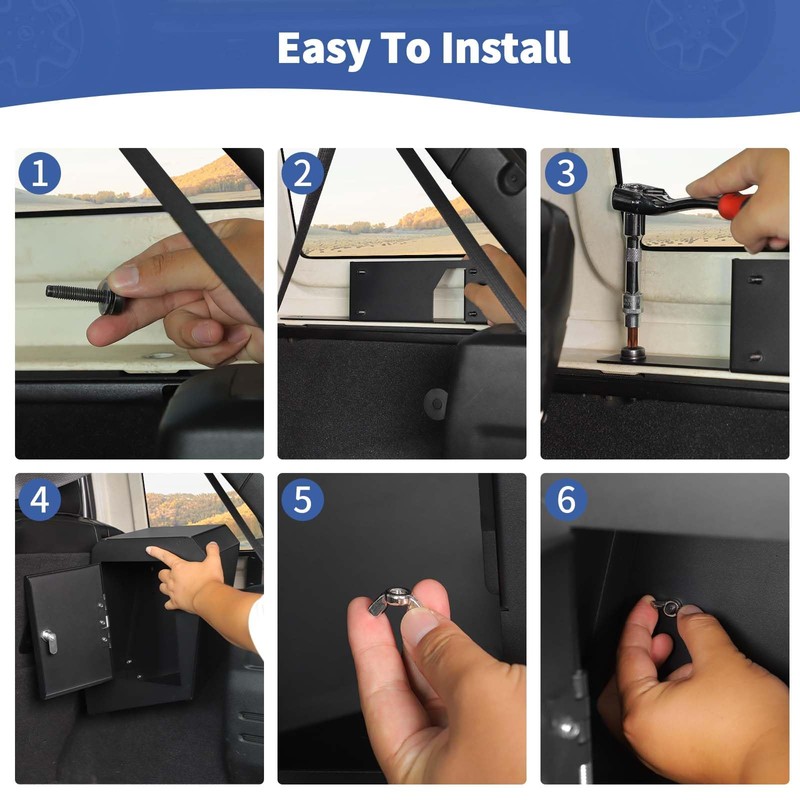 Easy To Install

1

2

3

4

5

6